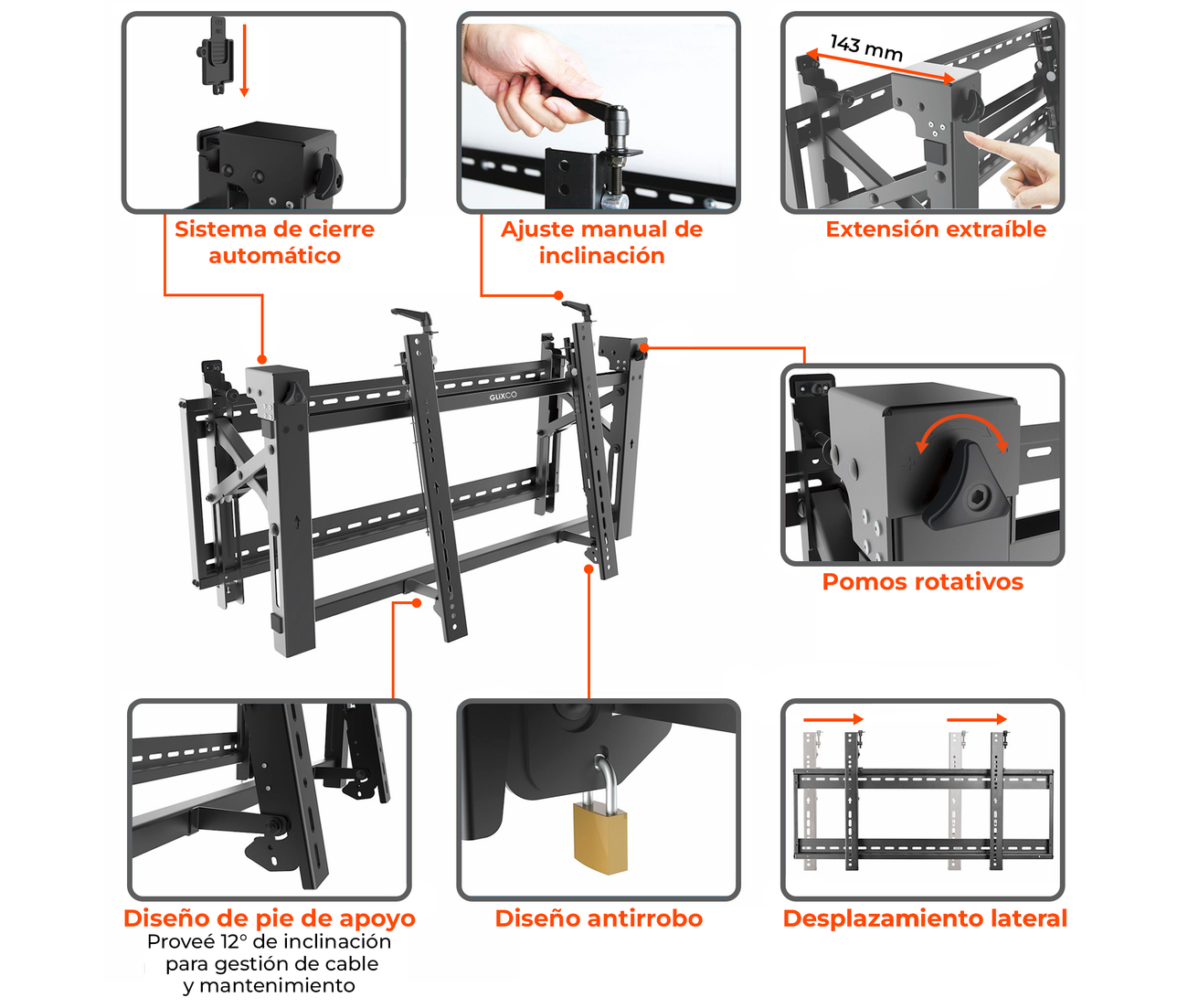 Sistema de cierre automático

Ajuste manual de inclinación

143 mm

Extensión extraíble

GLIXCO

Pomos rotativos

Diseño de pie de apoyo
Proveé 12° de inclinación para gestión de cable y mantenimiento

Diseño antirrobo

Desplazamiento lateral