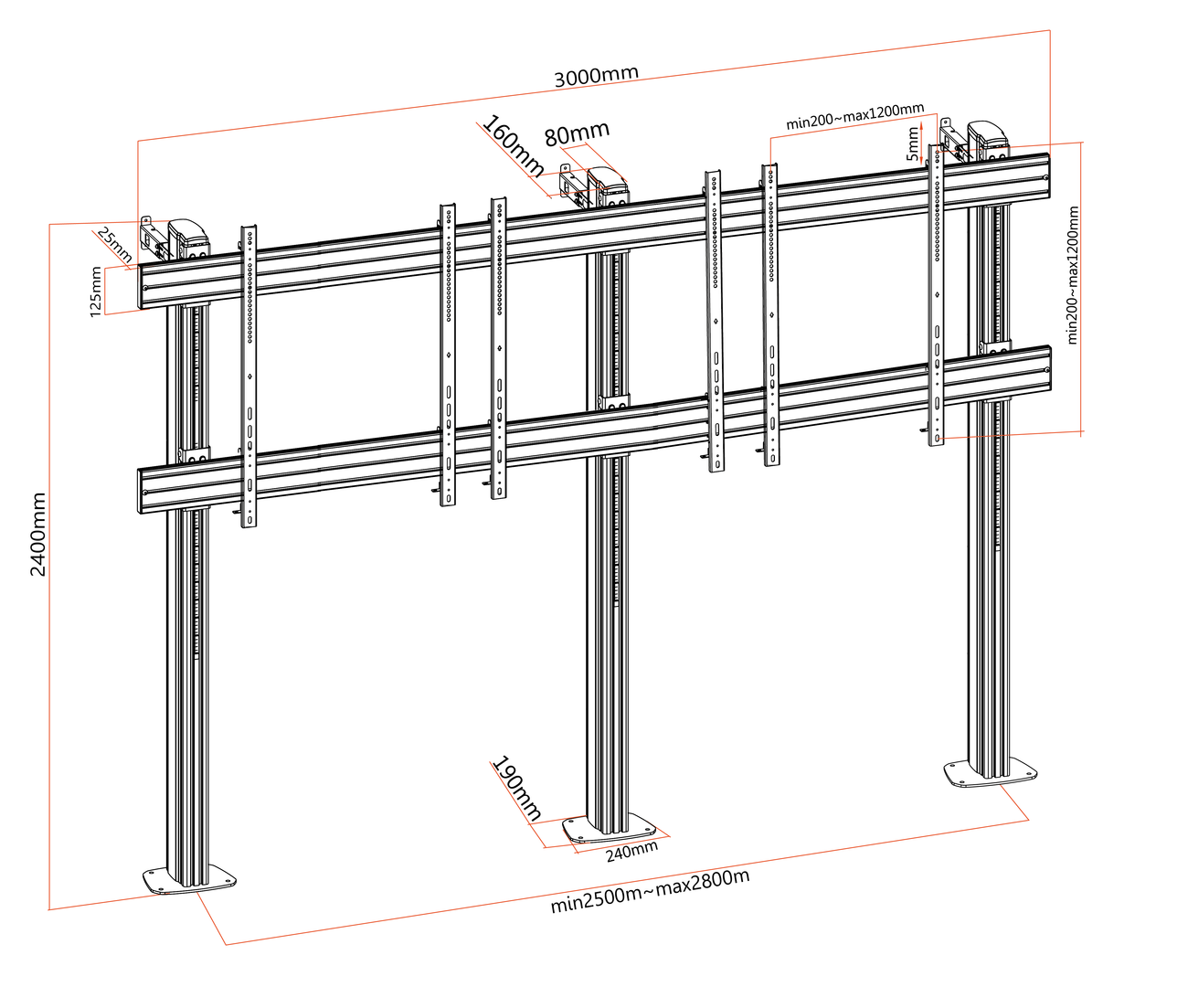 3000mm

160mm

80mm

min200~max1200mm

5mm

25mm

125mm

min200~max1200mm

2400mm

190mm

240mm

min2500m~max2800m