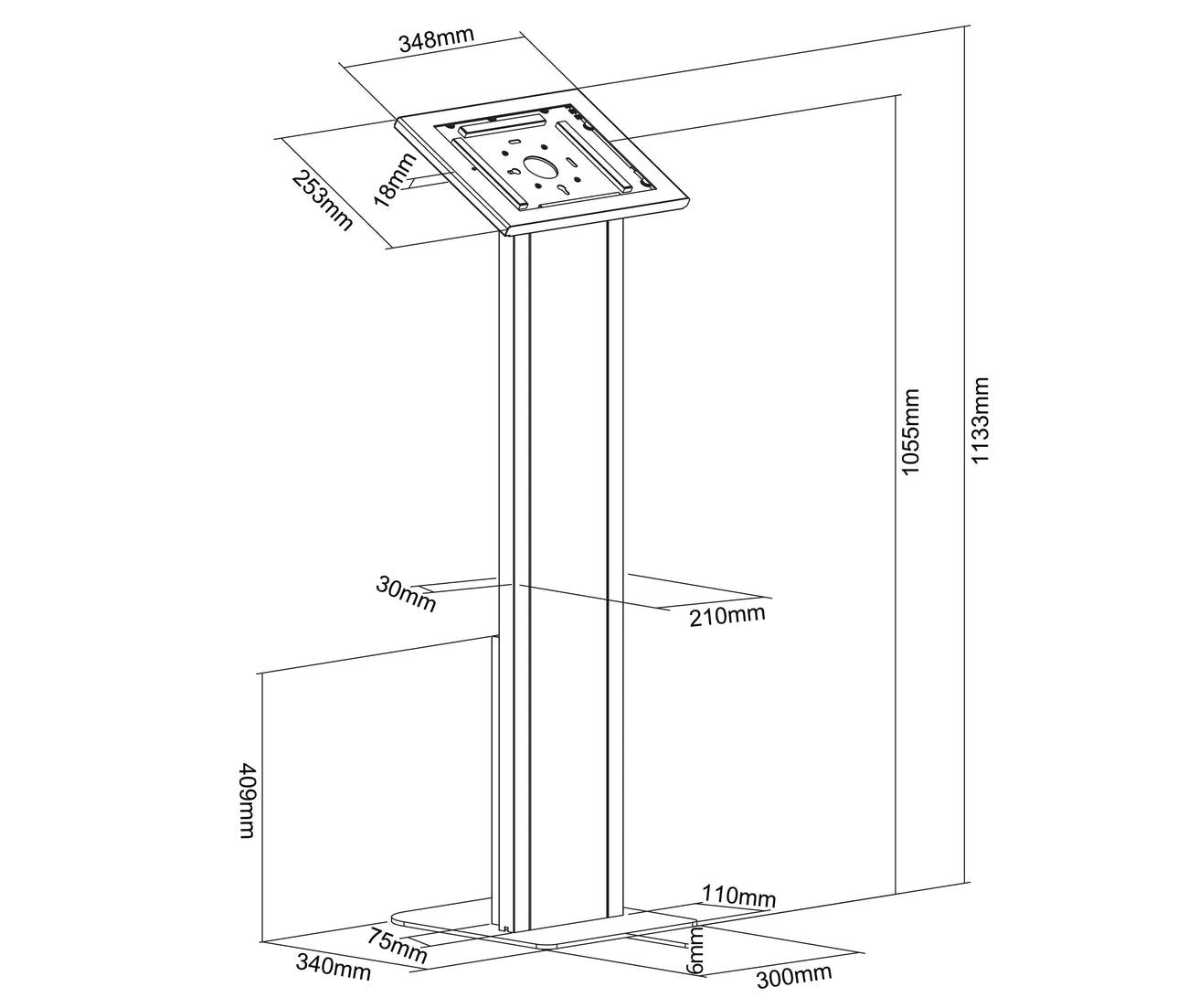 348mm

253mm

18mm

1055mm

1133mm

30mm

210mm

409mm

110mm

75mm

6mm

340mm

300mm