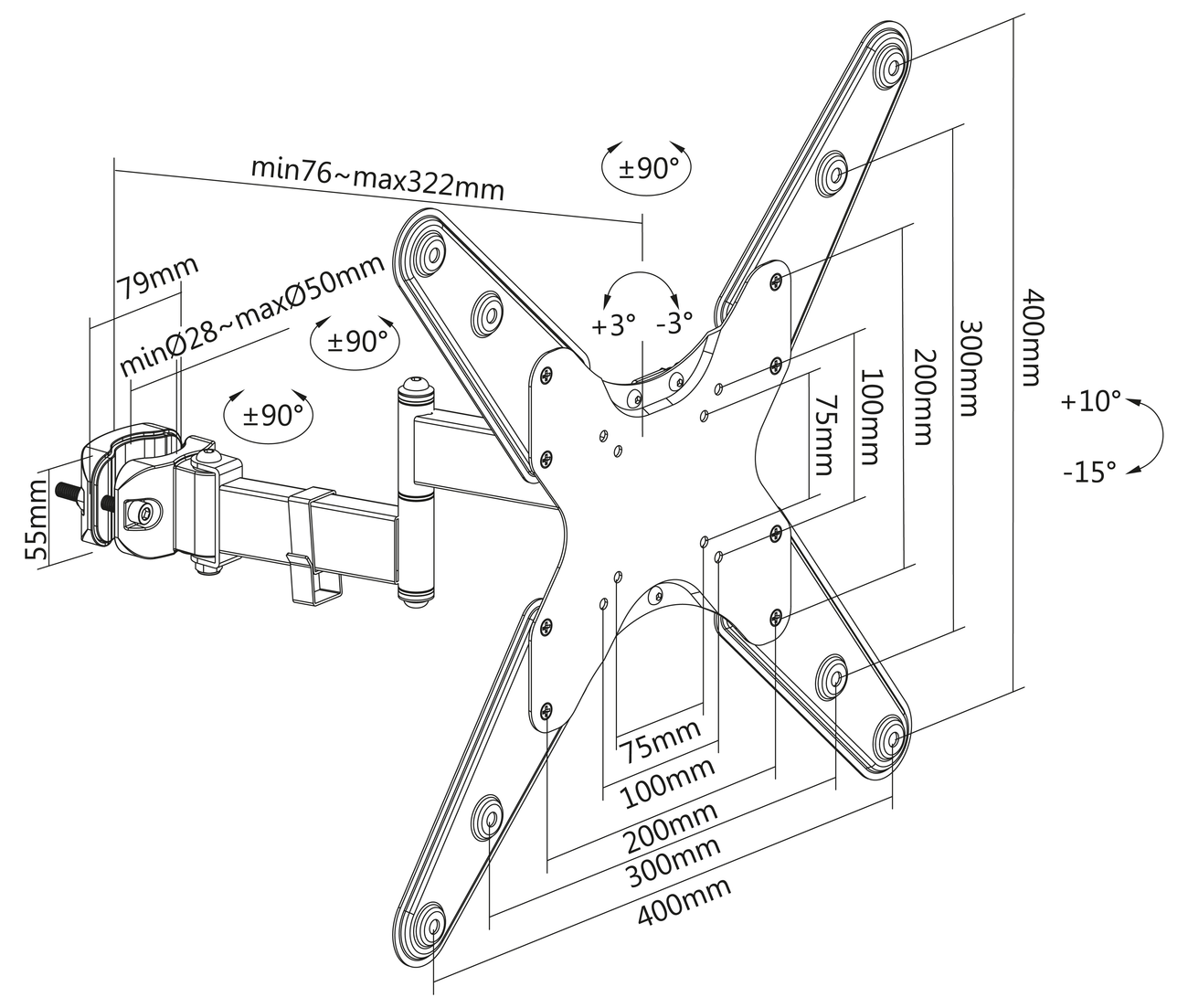 min76~max322mm

±90°

79mm

minØ28~maxØ50mm

±90°

±90°

+3°

-3°

55mm

75mm

100mm

200mm

300mm

400mm

+10°

-15°

75mm

100mm

200mm

300mm

400mm