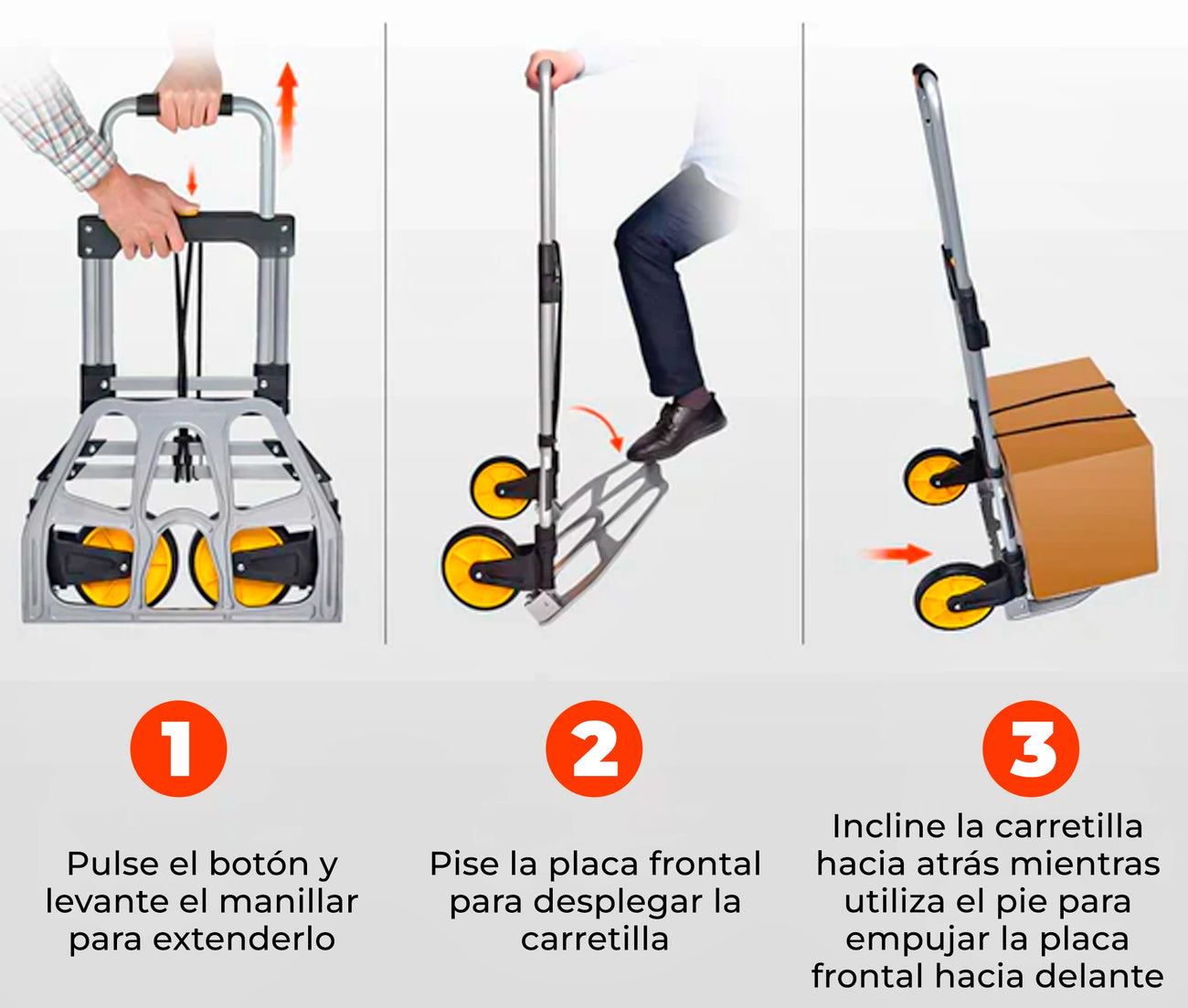 1

Pulse el botón y levante el manillar para extenderlo

2

Pise la placa frontal para desplegar la carretilla

3

Incline la carretilla hacia atrás mientras utiliza el pie para empujar la placa frontal hacia delante