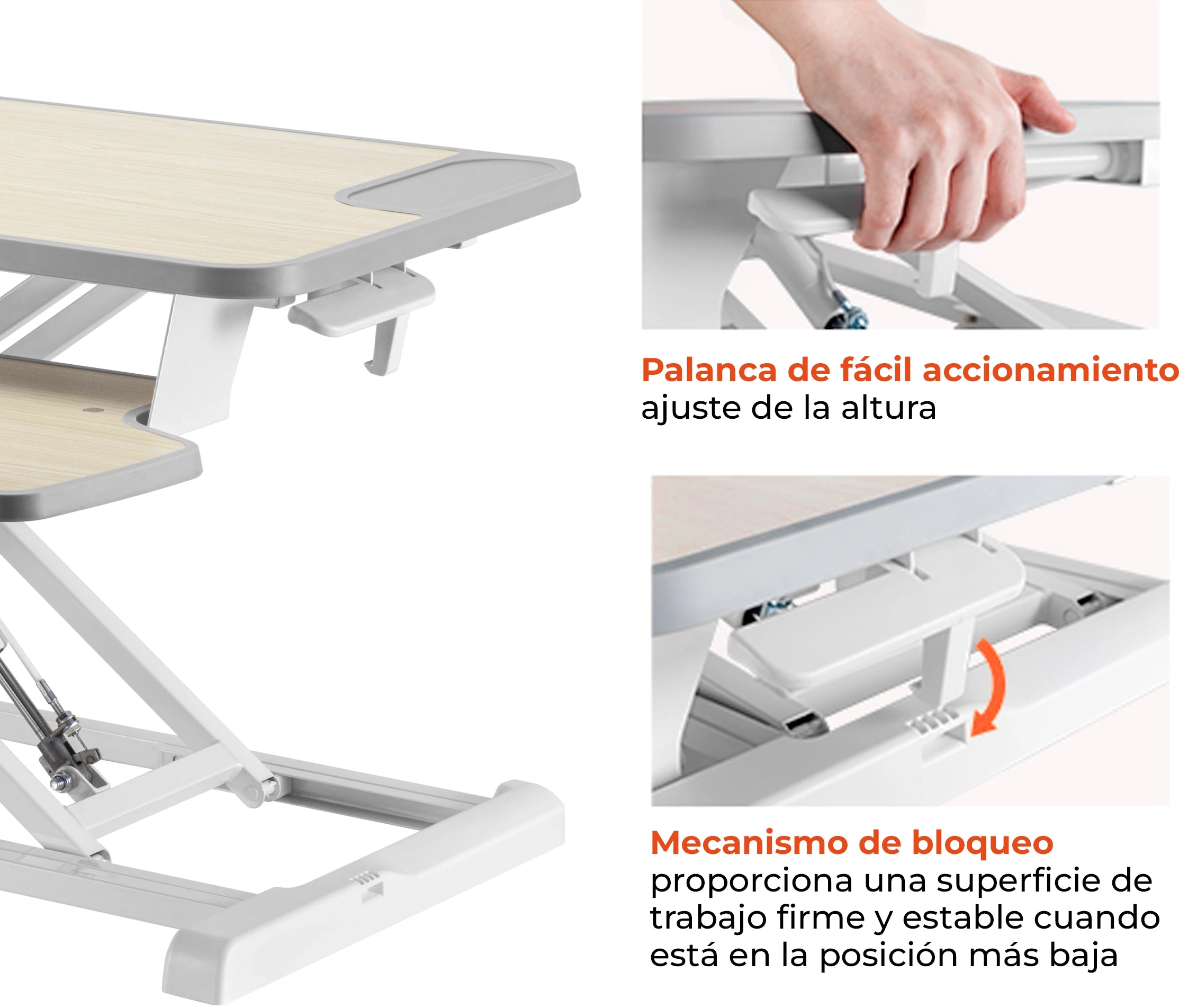 Palanca de fácil accionamiento
ajuste de la altura

Mecanismo de bloqueo
proporciona una superficie de trabajo firme y estable cuando está en la posición más baja