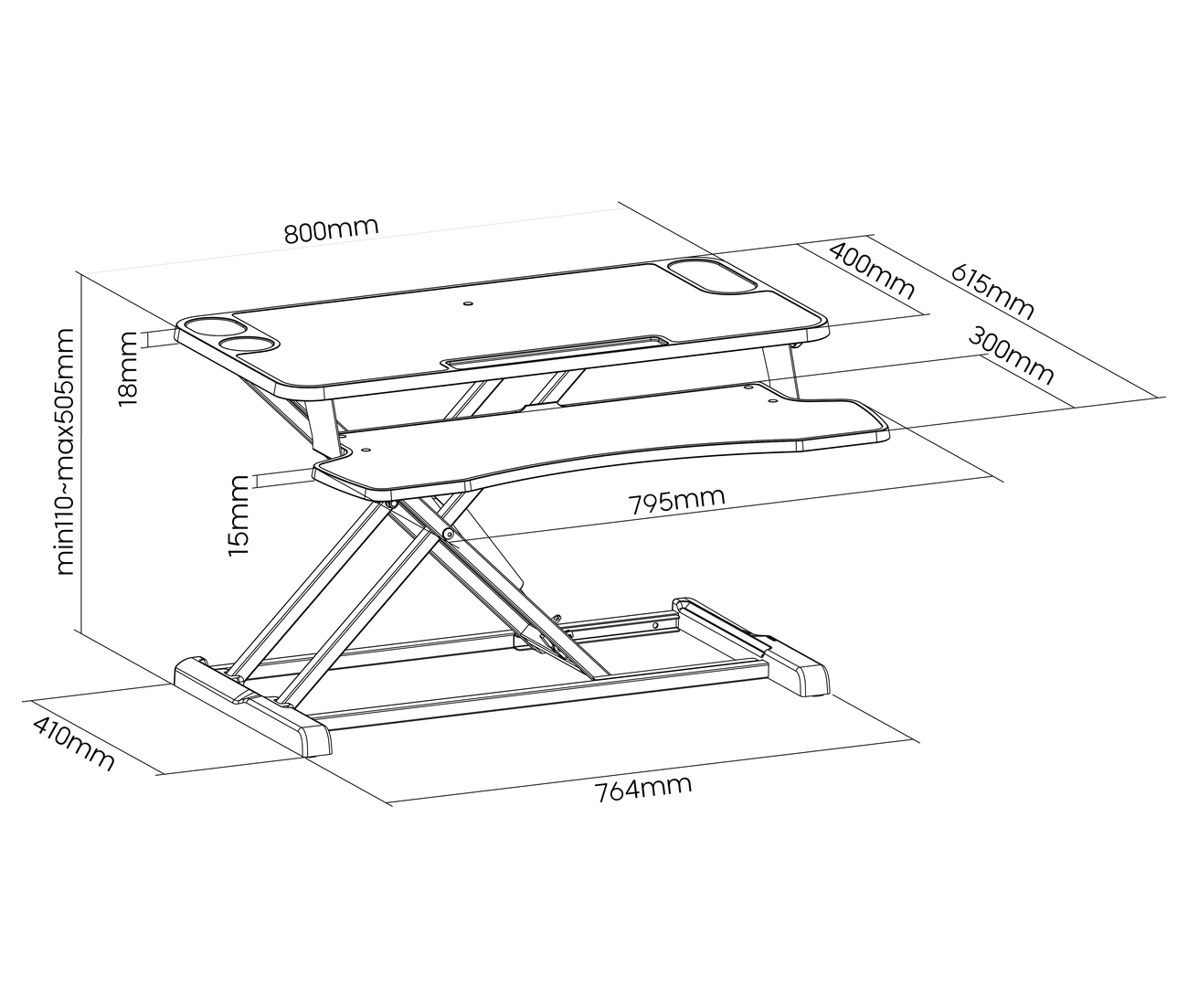 800mm

400mm

615mm

300mm

18mm

min110~max505mm

15mm

795mm

410mm

764mm