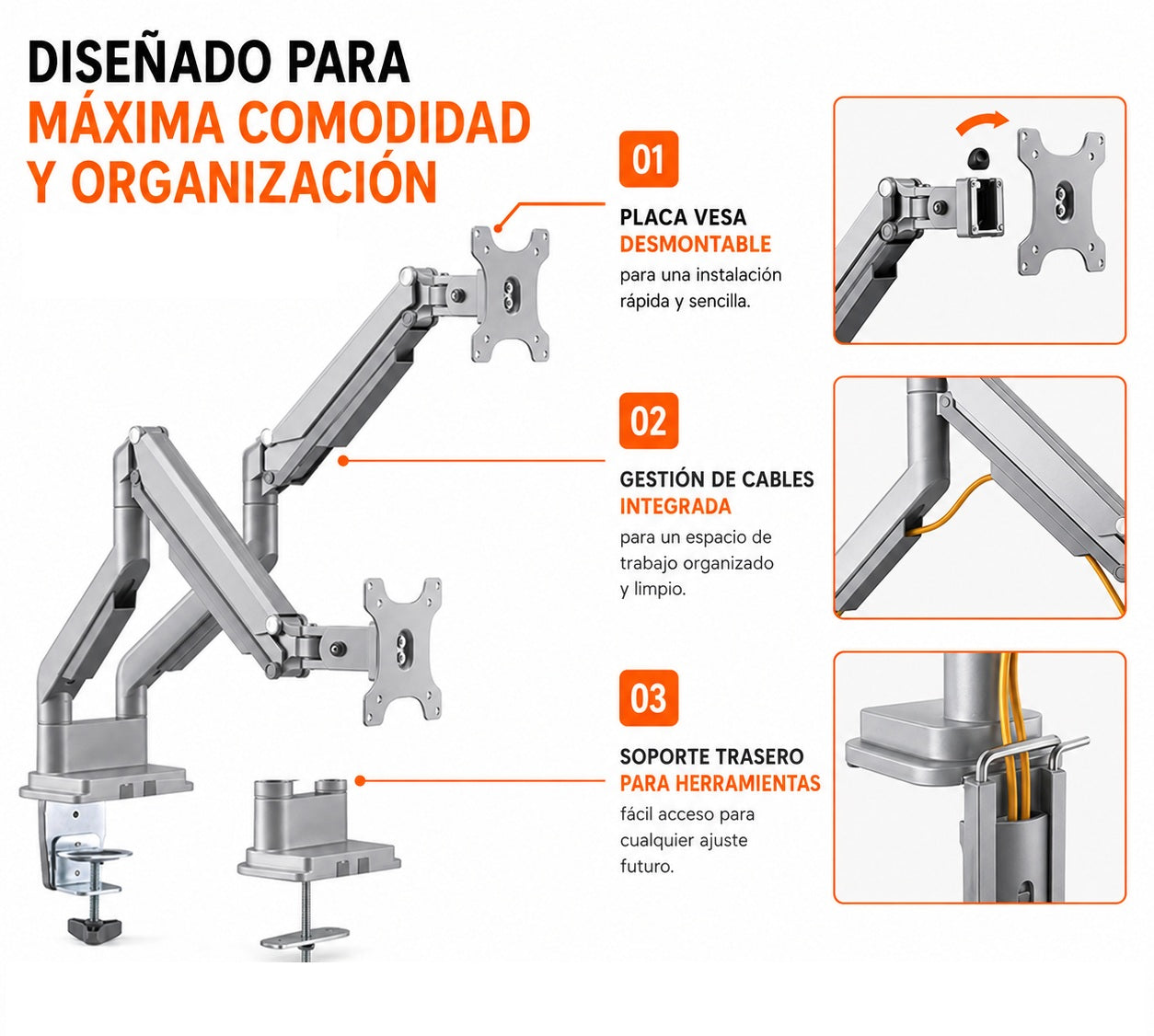 DISEÑADO PARA
MÁXIMA COMODIDAD
Y ORGANIZACIÓN

01

PLACA VESA
DESMONTABLE
para una instalación rápida y sencilla.

02

GESTIÓN DE CABLES
INTEGRADA
para un espacio de trabajo organizado y limpio.

03

SOPORTE TRASERO
PARA HERRAMIENTAS
fácil acceso para cualquier ajuste futuro.