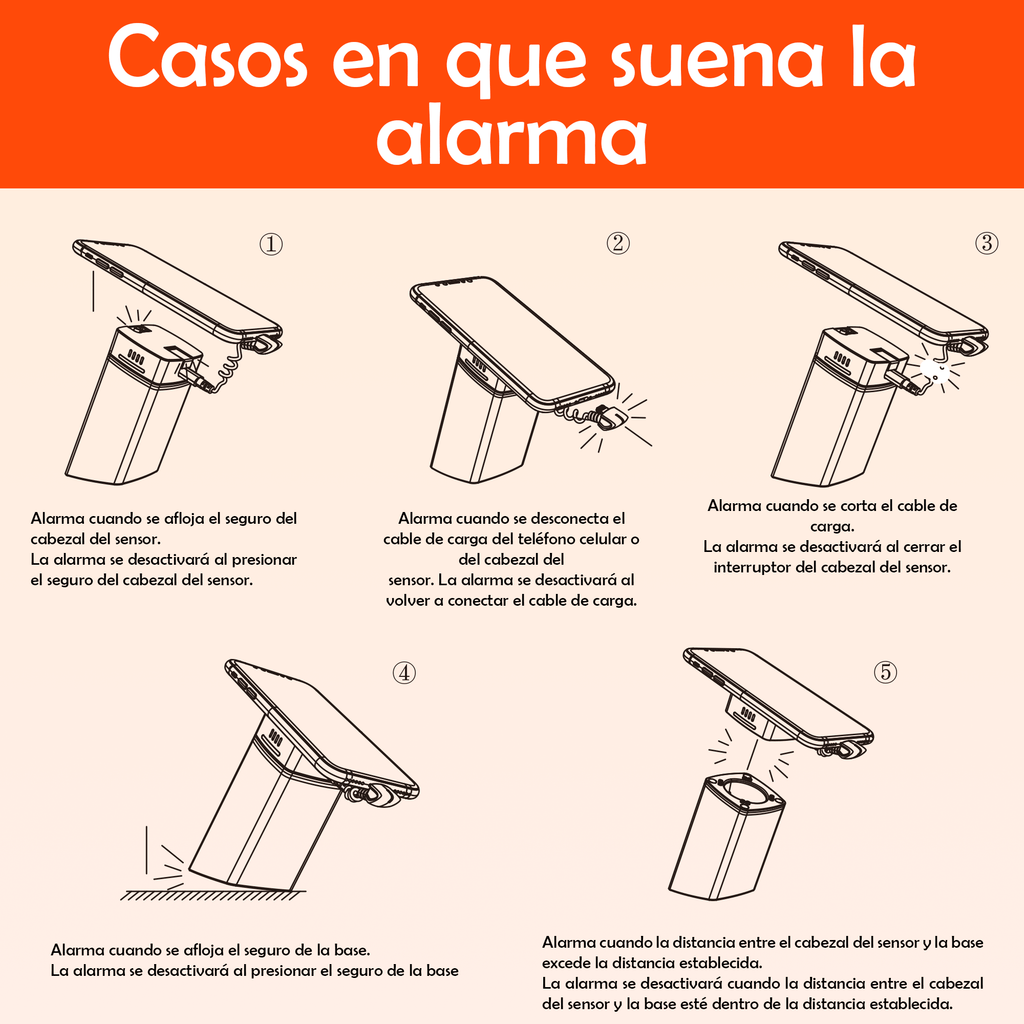 Casos en que suena la alarma

①

Alarma cuando se afloja el seguro del cabezal del sensor.
La alarma se desactivará al presionar el seguro del cabezal del sensor.

②

Alarma cuando se desconecta el cable de carga del teléfono celular o del cabezal del sensor. La alarma se desactivará al volver a conectar el cable de carga.

③

Alarma cuando se corta el cable de carga.
La alarma se desactivará al cerrar el interruptor del cabezal del sensor.

④

Alarma cuando se afloja el seguro de la base.
La alarma se desactivará al presionar el seguro de la base

⑤

Alarma cuando la distancia entre el cabezal del sensor y la base excede la distancia establecida.
La alarma se desactivará cuando la distancia entre el cabezal del sensor y la base esté dentro de la distancia establecida.