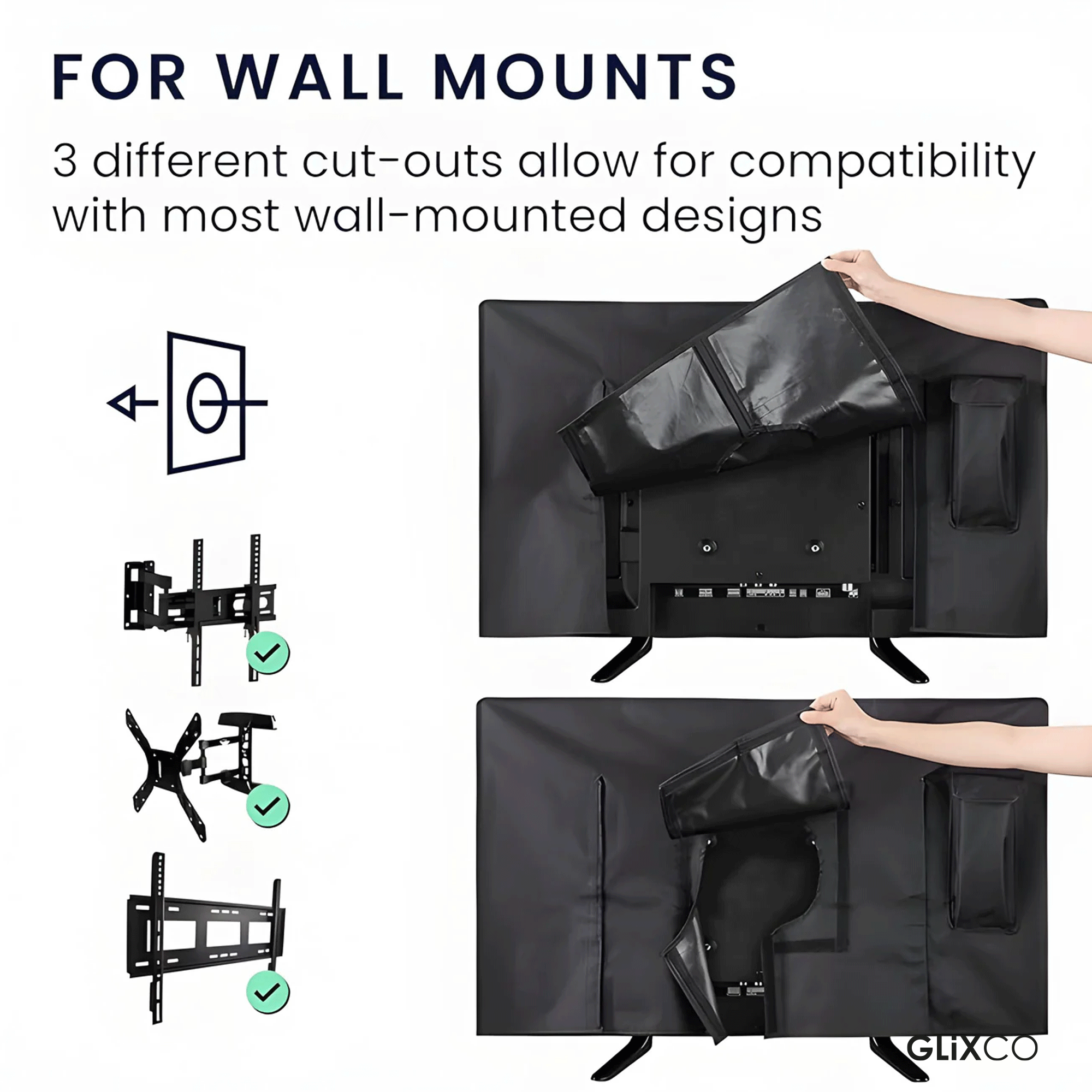 FOR WALL MOUNTS

3 different cut-outs allow for compatibility with most wall-mounted designs

GLiXCO