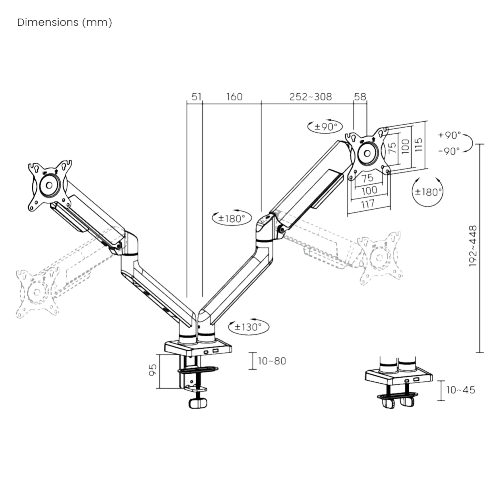 Dimensions (mm)

51
160
252~308
58
±90°
75
100
115
+90°
-90°
75
100
117
±180°
±180°
192~448
±130°
95
10~80
10~45