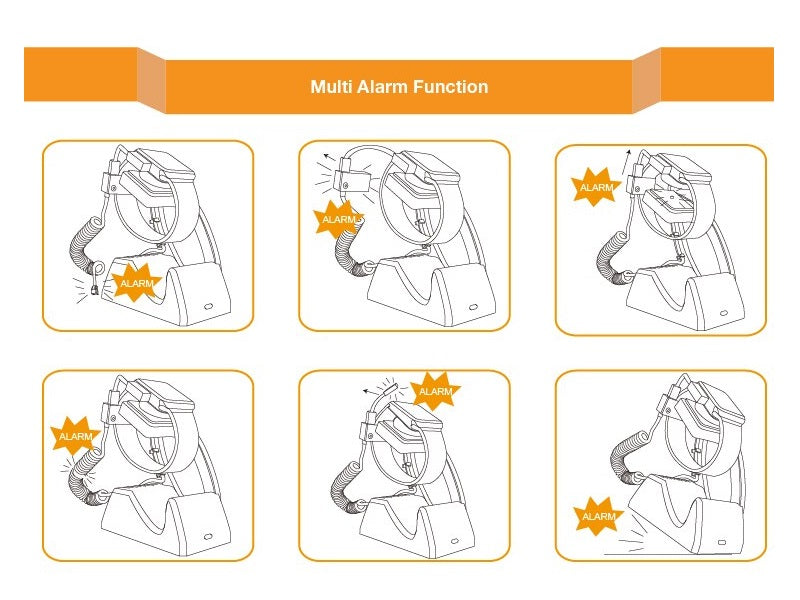 Multi Alarm Function

ALARM

ALARM

ALARM

ALARM

ALARM

ALARM