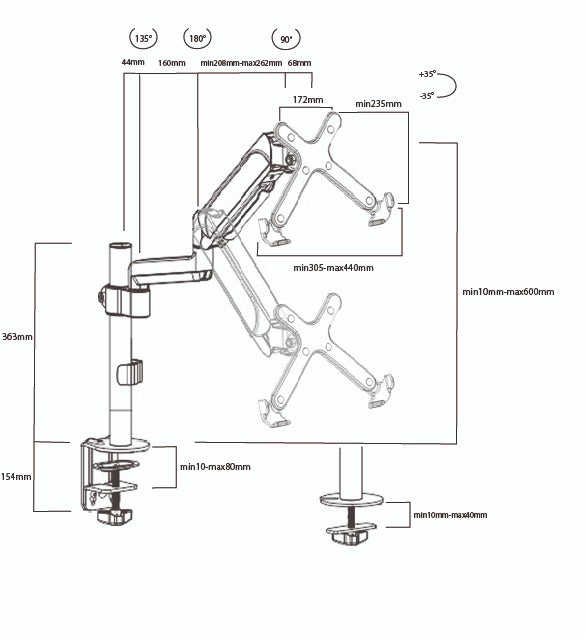 135°
180°
90°
44mm
160mm
min208mm-max262mm
68mm
+35°
-35°
172mm
min235mm
min305-max440mm
min10mm-max600mm
363mm
154mm
min10-max80mm
min10mm-max40mm