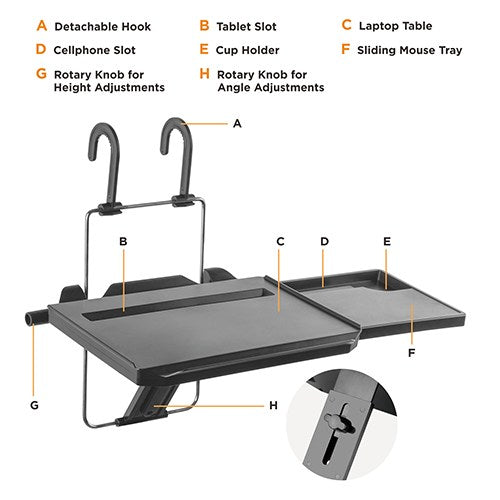 A Detachable Hook
B Tablet Slot
C Laptop Table
D Cellphone Slot
E Cup Holder
F Sliding Mouse Tray
G Rotary Knob for Height Adjustments
H Rotary Knob for Angle Adjustments

A

B

C

D

E

F

G

H