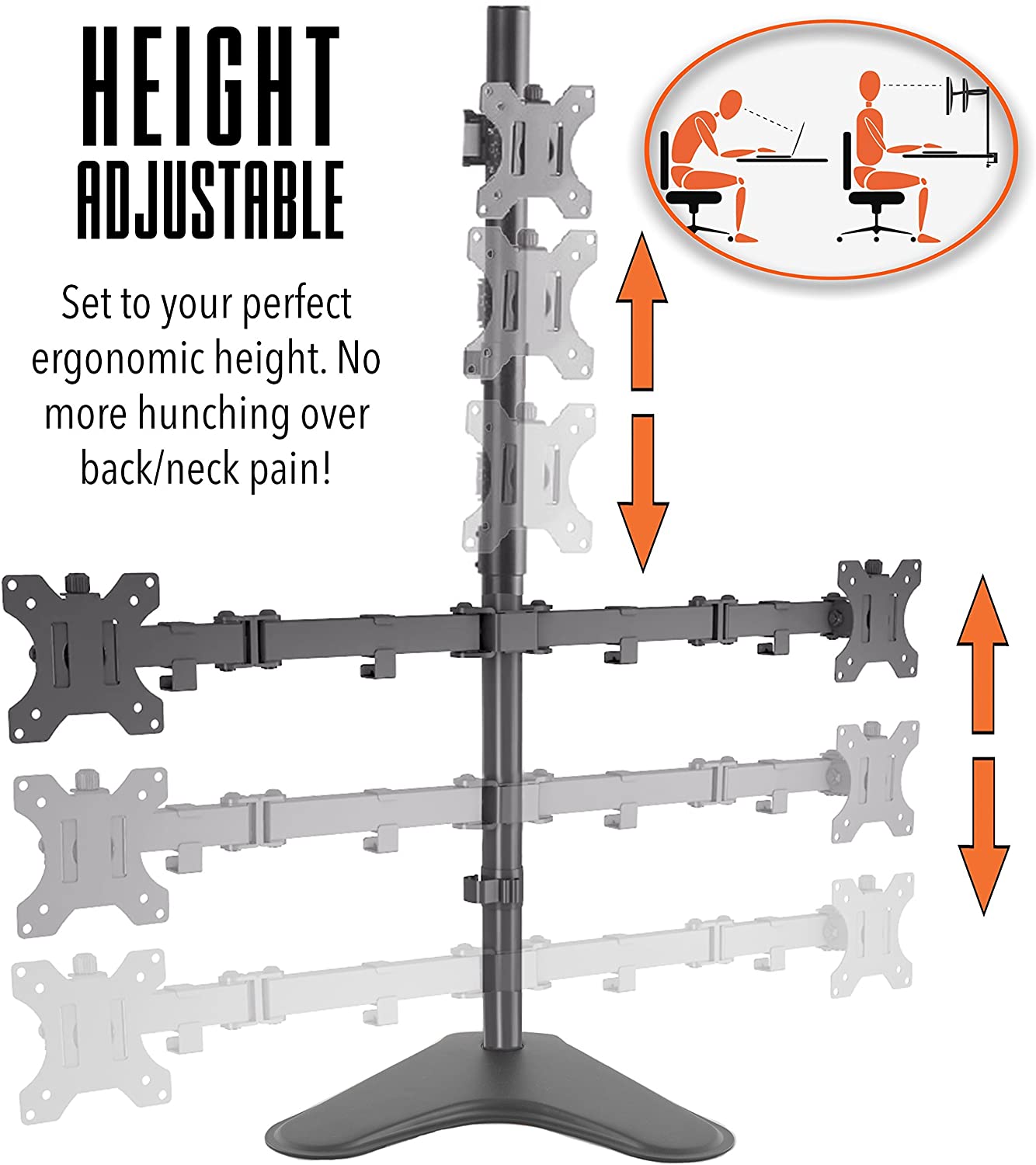 HEIGHT
ADJUSTABLE

Set to your perfect ergonomic height. No more hunching over back/neck pain!