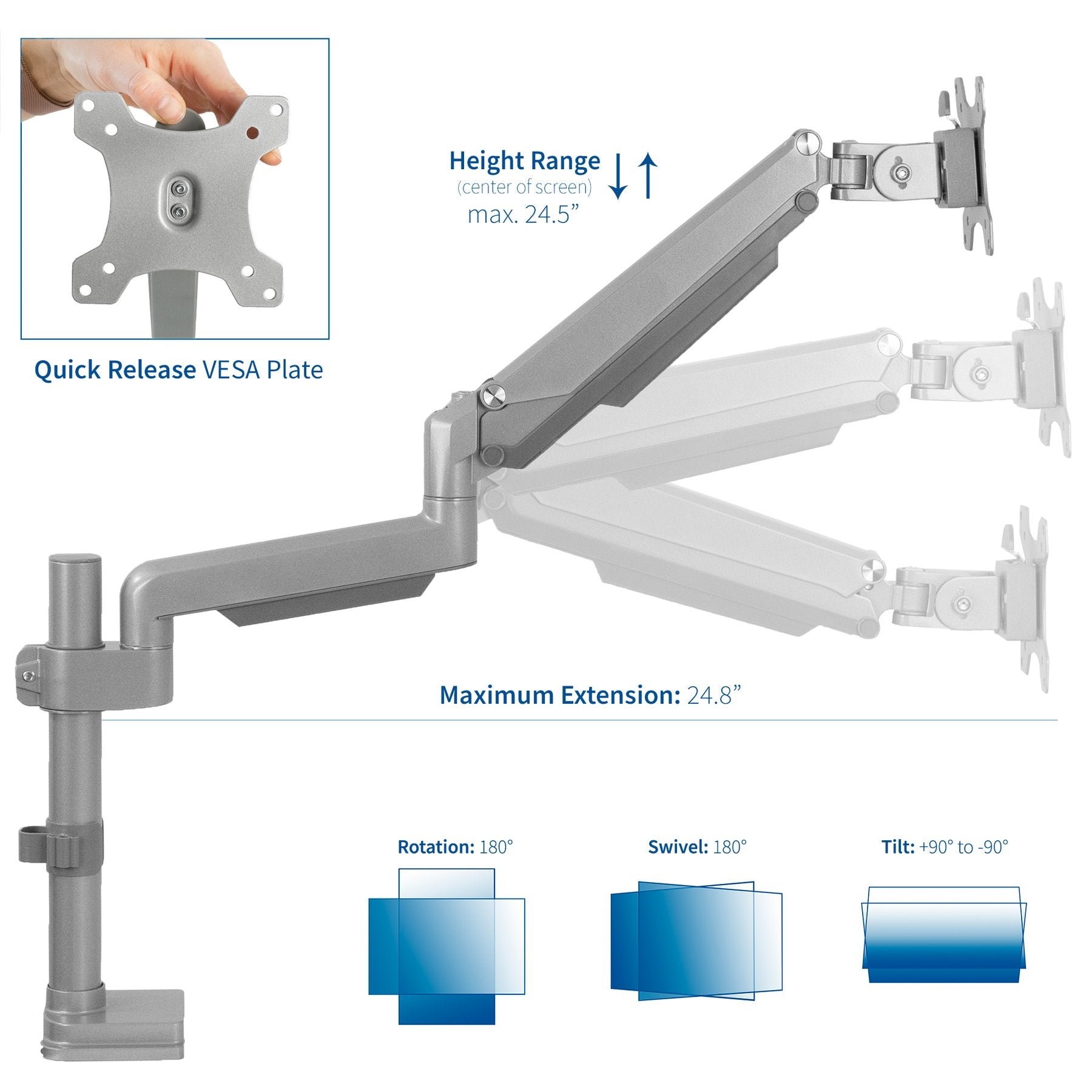 Quick Release VESA Plate

Height Range
(center of screen)
max. 24.5”

Maximum Extension: 24.8”

Rotation: 180°

Swivel: 180°

Tilt: +90° to -90°