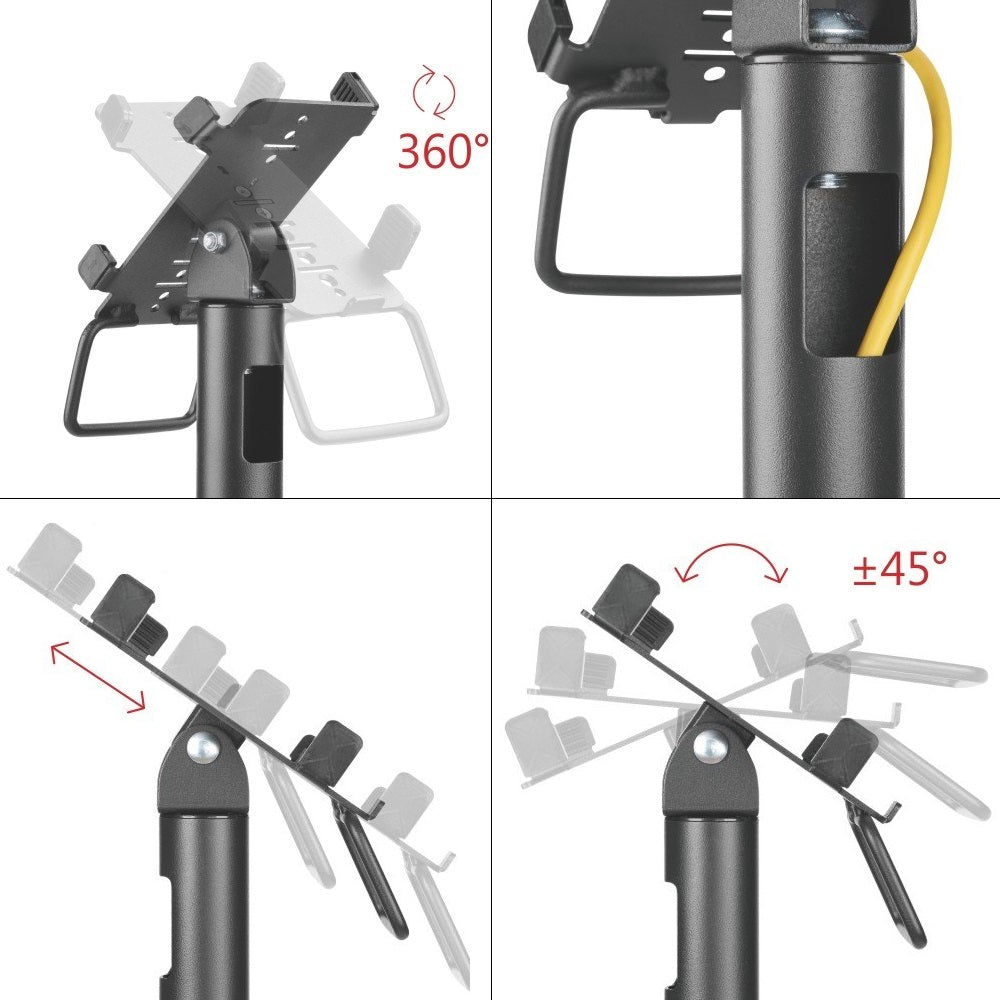 360°

±45°