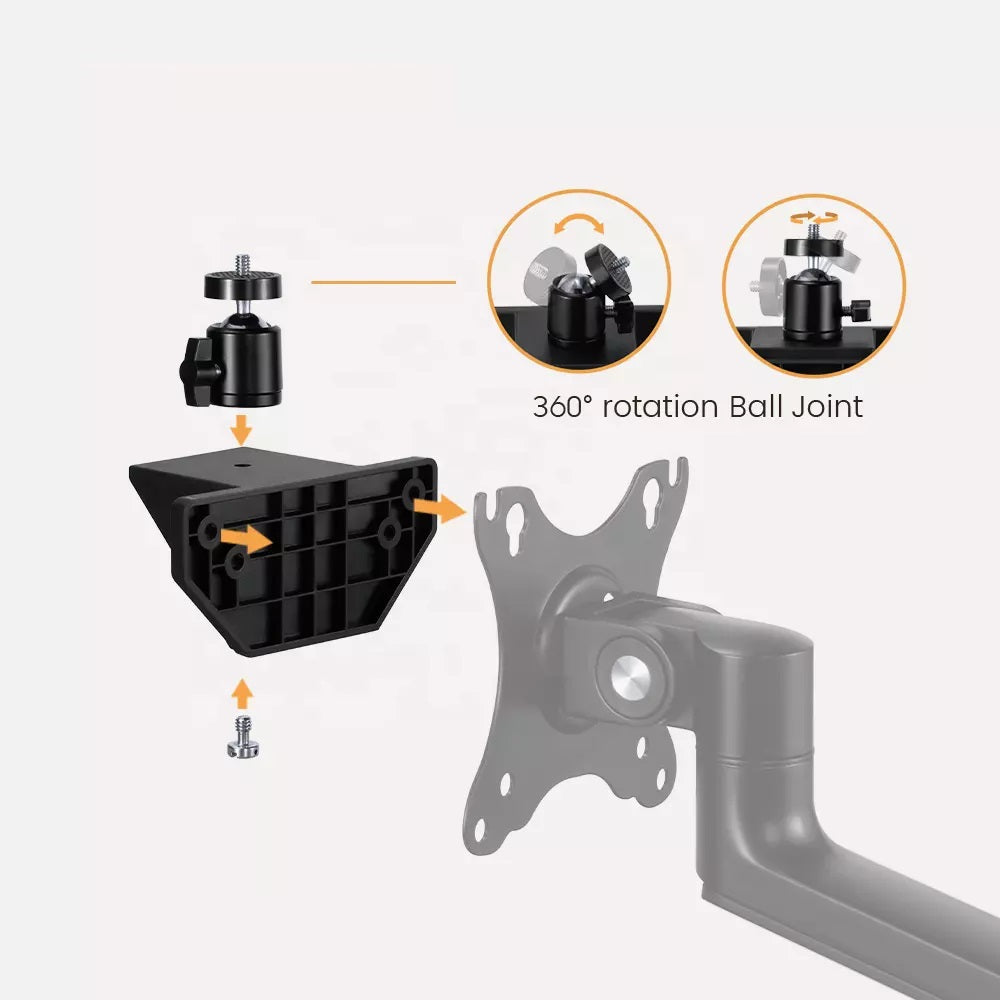 360° rotation Ball Joint