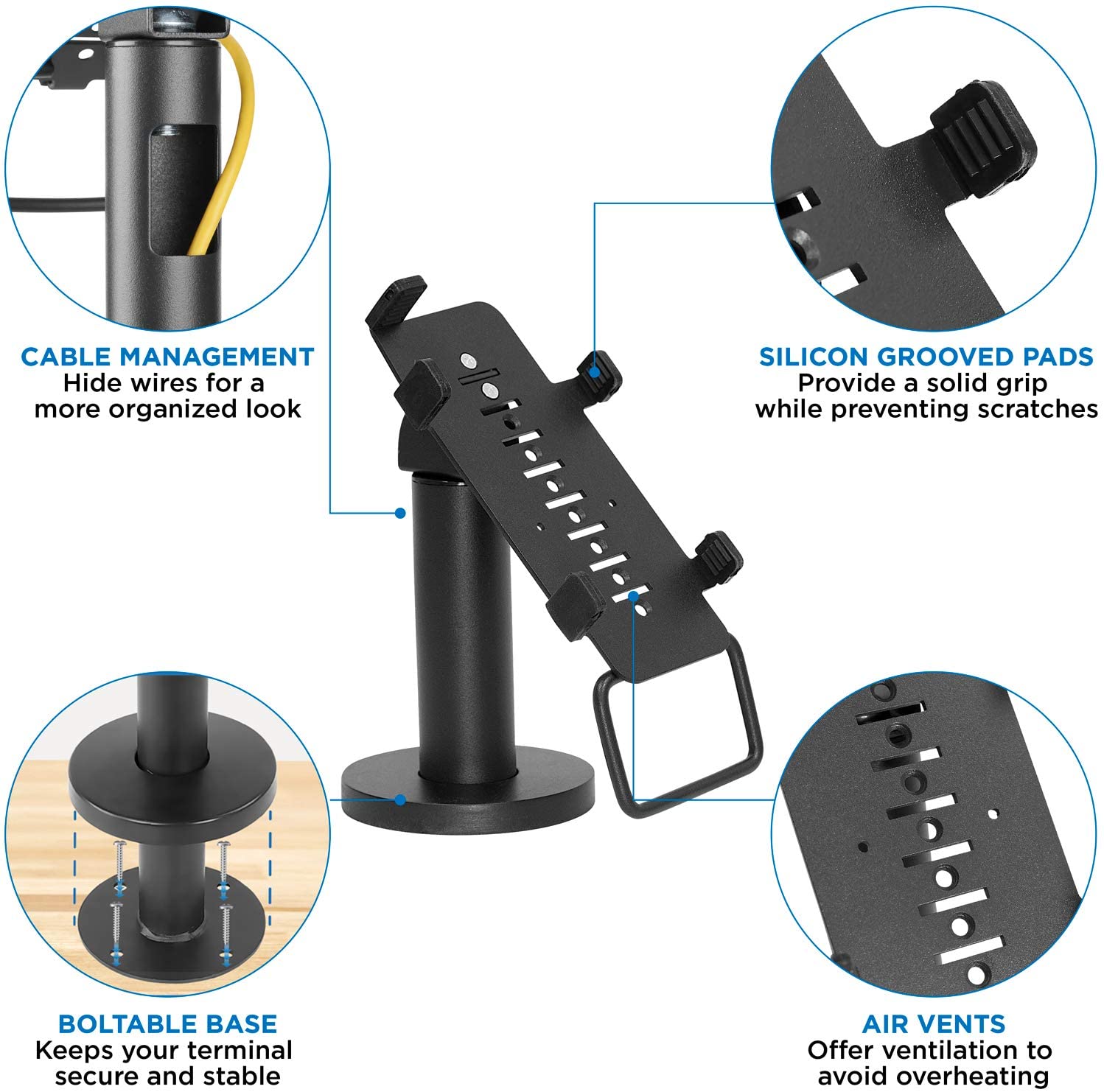 CABLE MANAGEMENT
Hide wires for a more organized look

SILICON GROOVED PADS
Provide a solid grip while preventing scratches

BOLTABLE BASE
Keeps your terminal secure and stable

AIR VENTS
Offer ventilation to avoid overheating