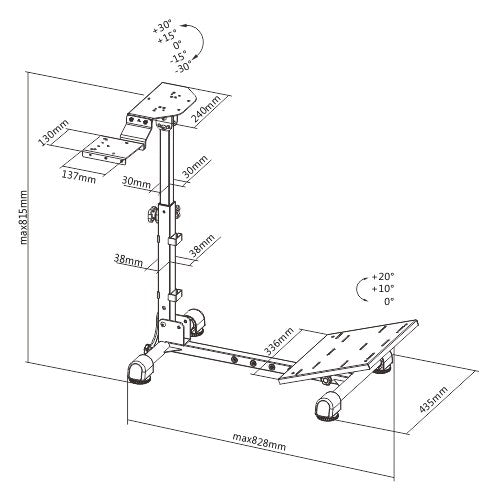 +30°
+15°
0°
-15°
-30°

240mm

130mm

137mm

30mm
30mm

max815mm

38mm
38mm

+20°
+10°
0°

336mm

435mm

max828mm