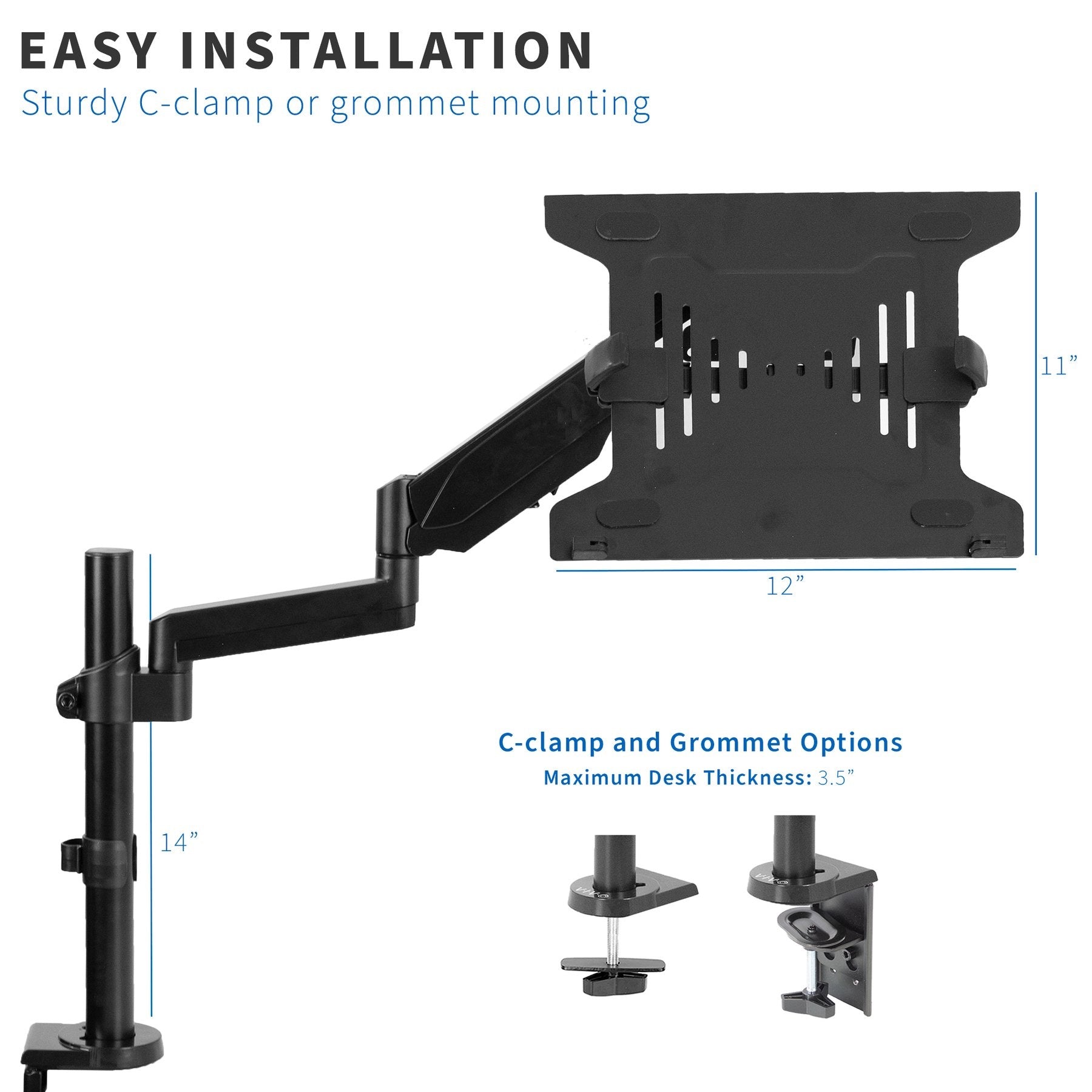 EASY INSTALLATION
Sturdy C-clamp or grommet mounting

11”

12”

14”

C-clamp and Grommet Options
Maximum Desk Thickness: 3.5”

VIVO

VIVO