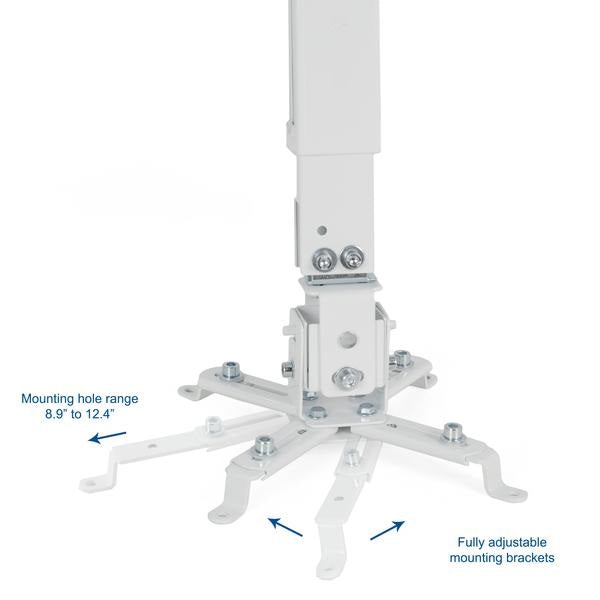 Mounting hole range
8.9" to 12.4"

Fully adjustable
mounting brackets