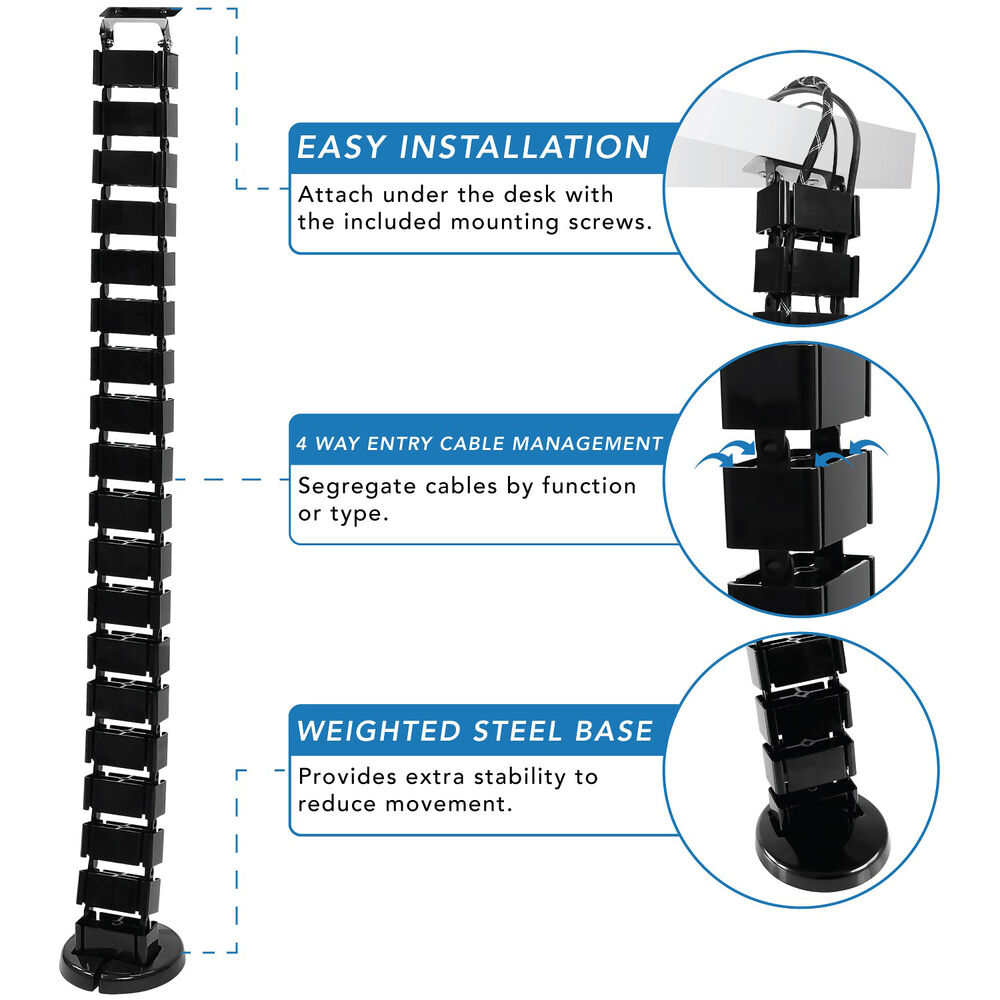 EASY INSTALLATION

Attach under the desk with the included mounting screws.

4 WAY ENTRY CABLE MANAGEMENT

Segregate cables by function or type.

WEIGHTED STEEL BASE

Provides extra stability to reduce movement.