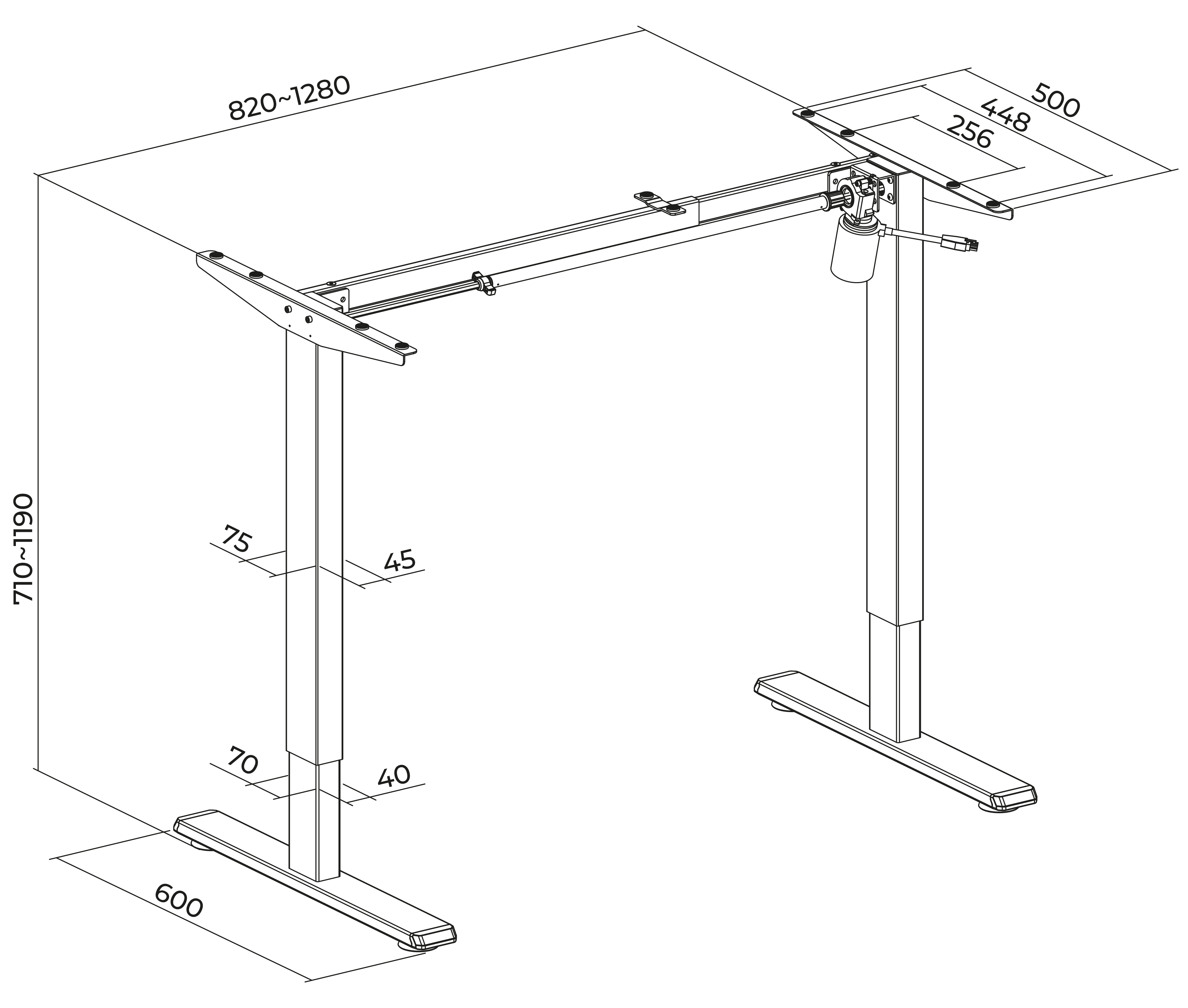 820~1280

500

448

256

710~1190

75

45

70

40

600