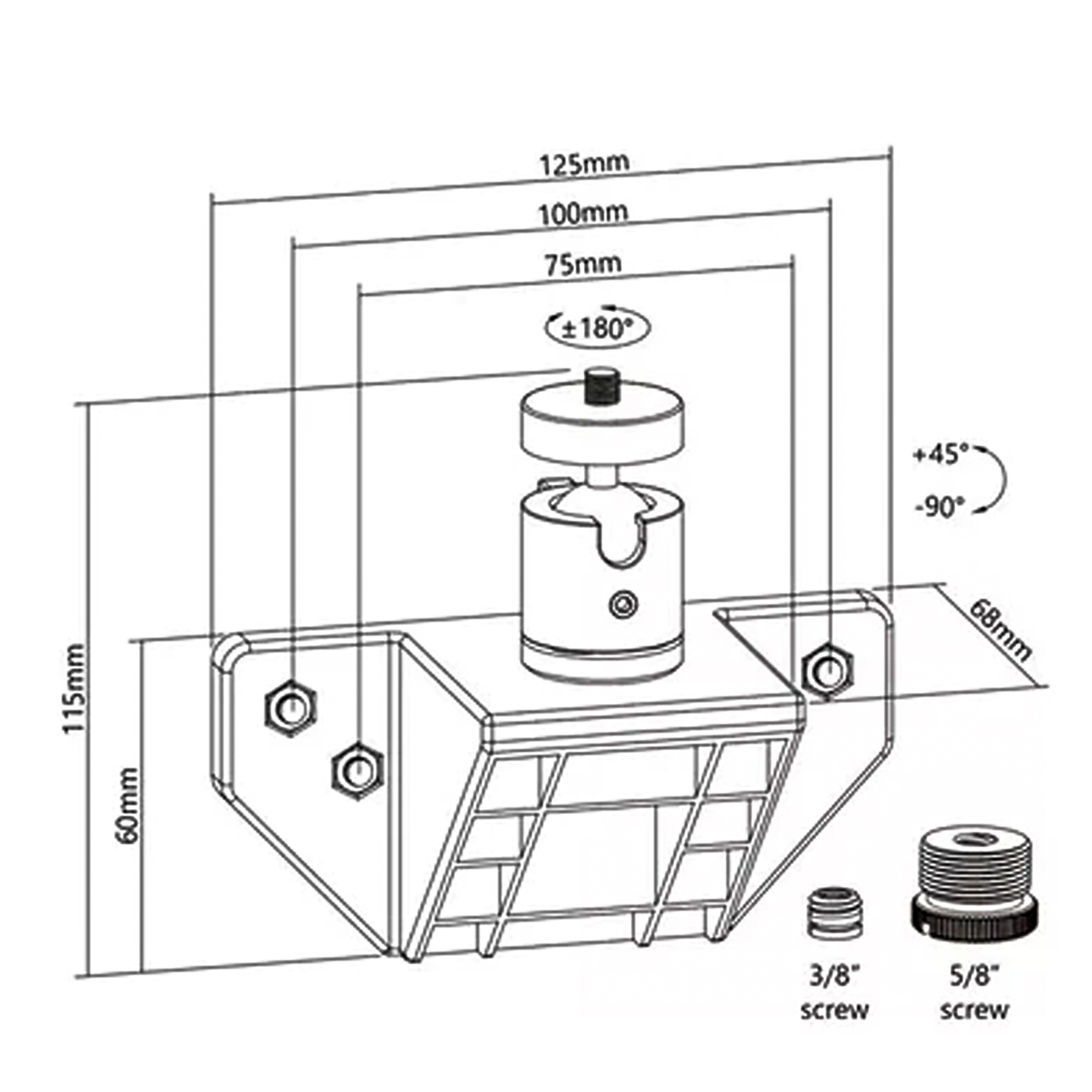 125mm
100mm
75mm
±180°
+45°
-90°
68mm
115mm
60mm
3/8" screw
5/8" screw