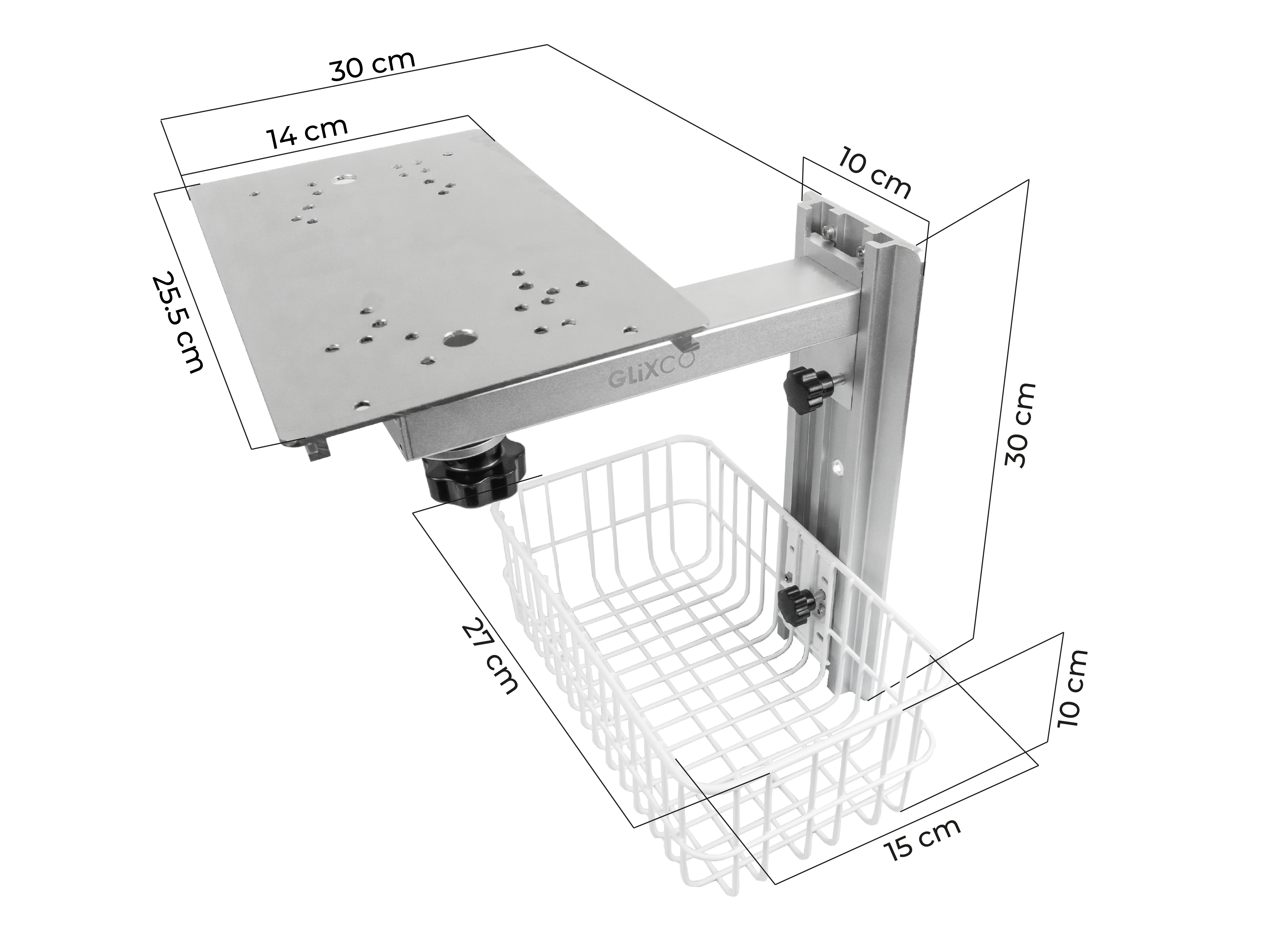 30 cm

14 cm

10 cm

25.5 cm

GLiXCO

30 cm

27 cm

10 cm

15 cm