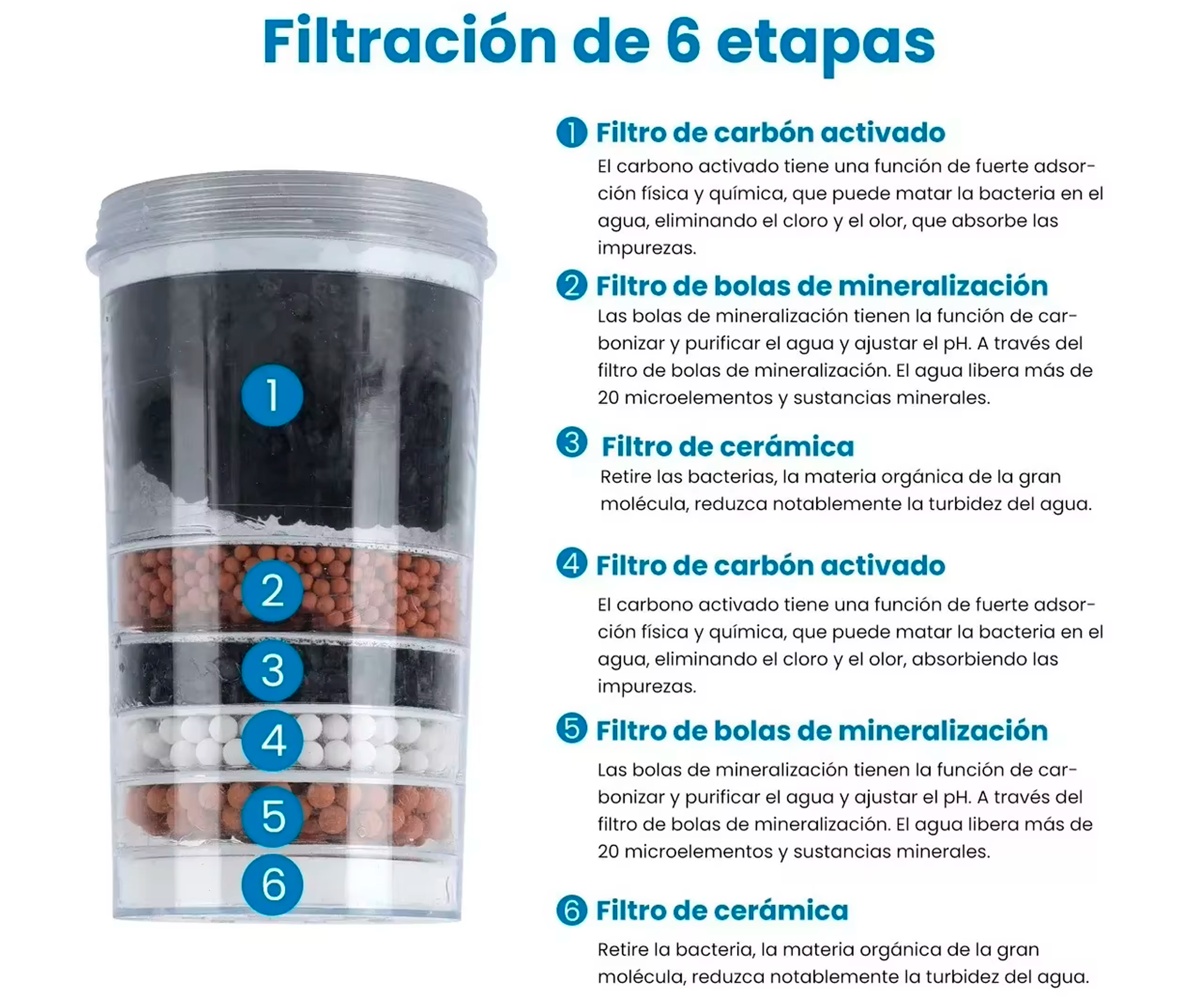 Filtración de 6 etapas

1
2
3
4
5
6

1 Filtro de carbón activado
El carbono activado tiene una función de fuerte adsorción física y química, que puede matar la bacteria en el agua, eliminando el cloro y el olor, que absorbe las impurezas.

2 Filtro de bolas de mineralización
Las bolas de mineralización tienen la función de carbonizar y purificar el agua y ajustar el pH. A través del filtro de bolas de mineralización. El agua libera más de 20 microelementos y sustancias minerales.

3 Filtro de cerámica
Retire las bacterias, la materia orgánica de la gran molécula, reduzca notablemente la turbidez del agua.

4 Filtro de carbón activado
El carbono activado tiene una función de fuerte adsorción física y química, que puede matar la bacteria en el agua, eliminando el cloro y el olor, absorbiendo las impurezas.

5 Filtro de bolas de mineralización
Las bolas de mineralización tienen la función de carbonizar y purificar el agua y ajustar el pH. A través del filtro de bolas de mineralización. El agua libera más de 20 microelementos y sustancias minerales.

6 Filtro de cerámica
Retire la bacteria, la materia orgánica de la gran molécula, reduzca notablemente la turbidez del agua.