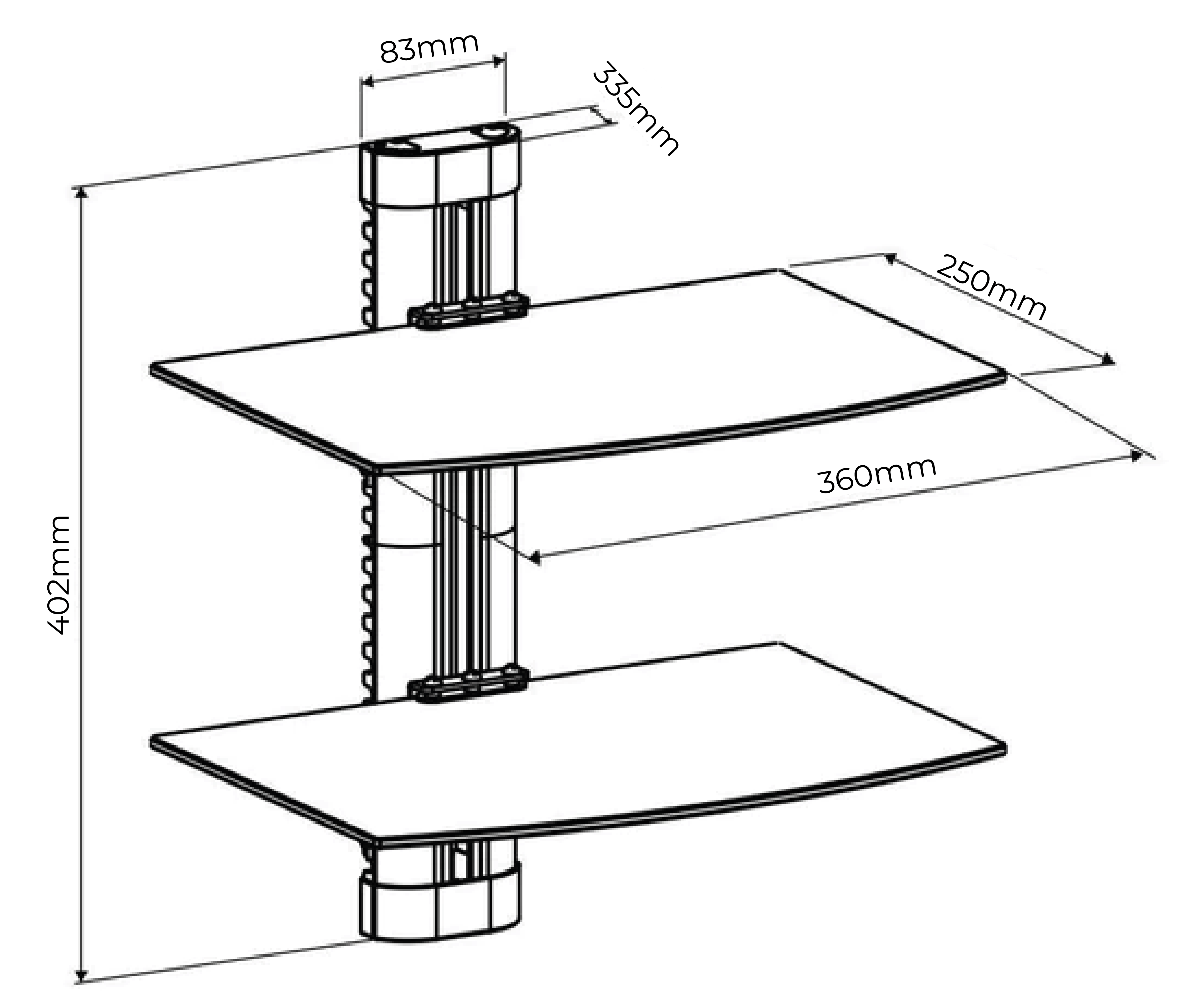 83mm
335mm
250mm
360mm
402mm