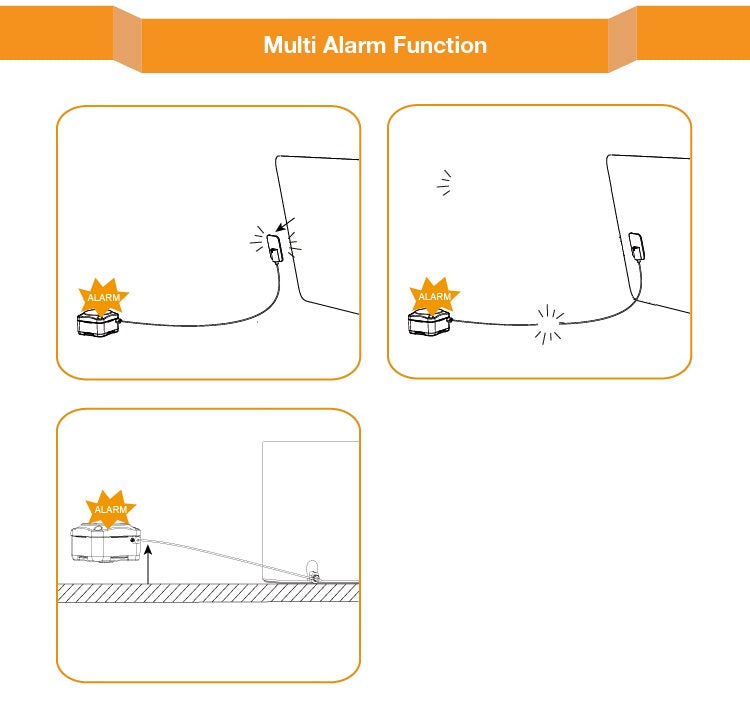 Multi Alarm Function

ALARM

ALARM

ALARM