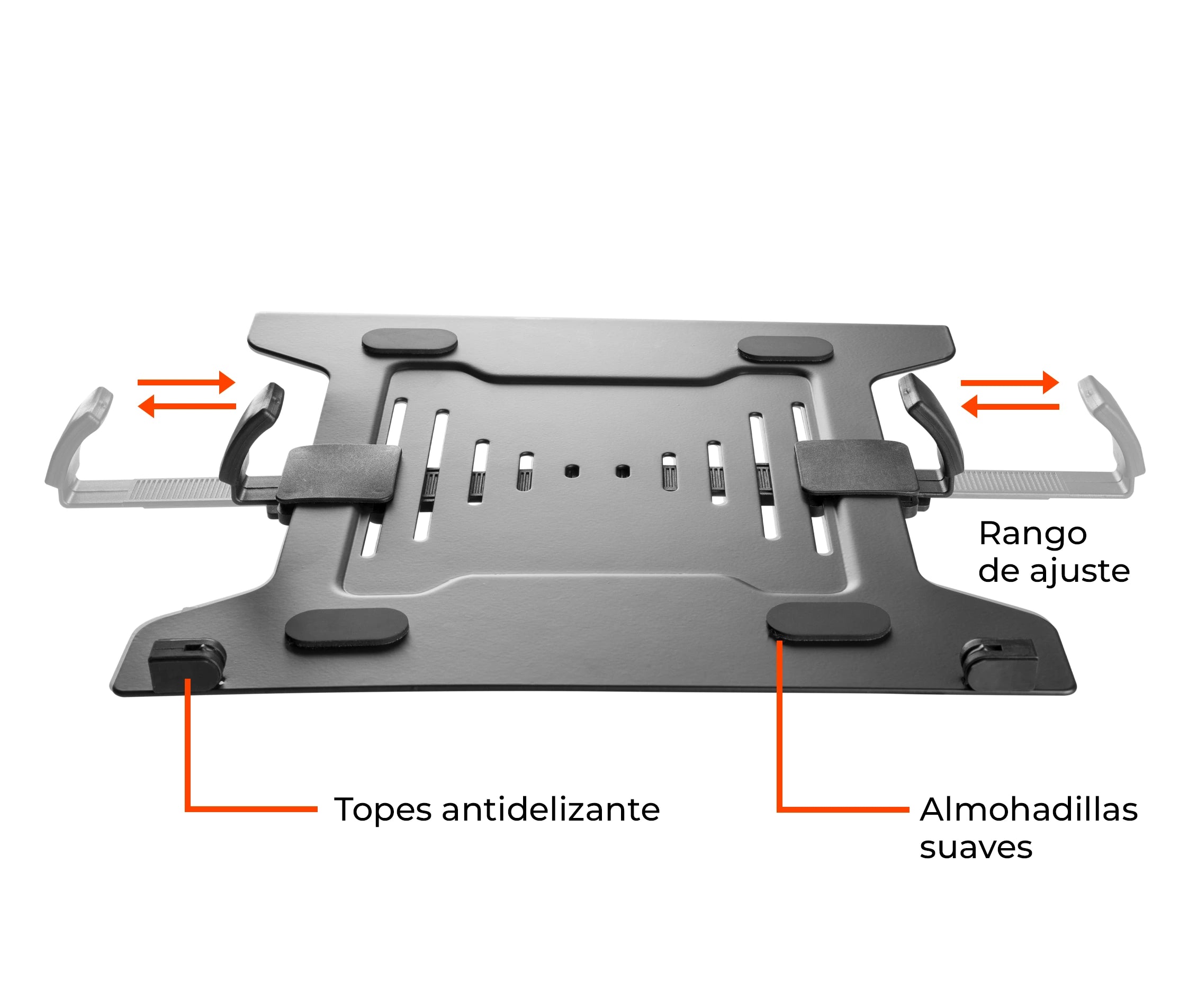 Rango de ajuste

Topes antidelizante

Almohadillas suaves