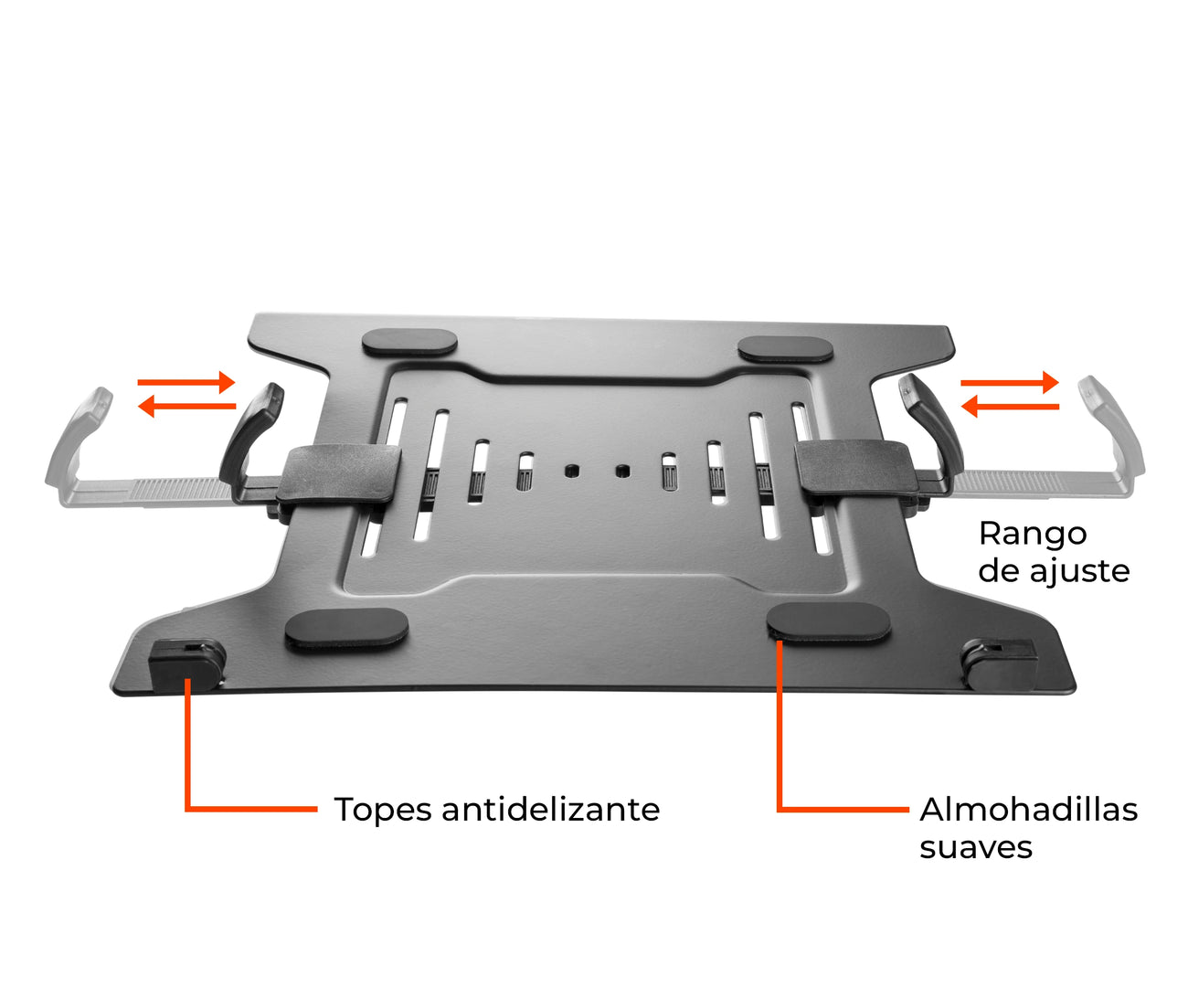 Rango de ajuste

Topes antidelizante

Almohadillas suaves