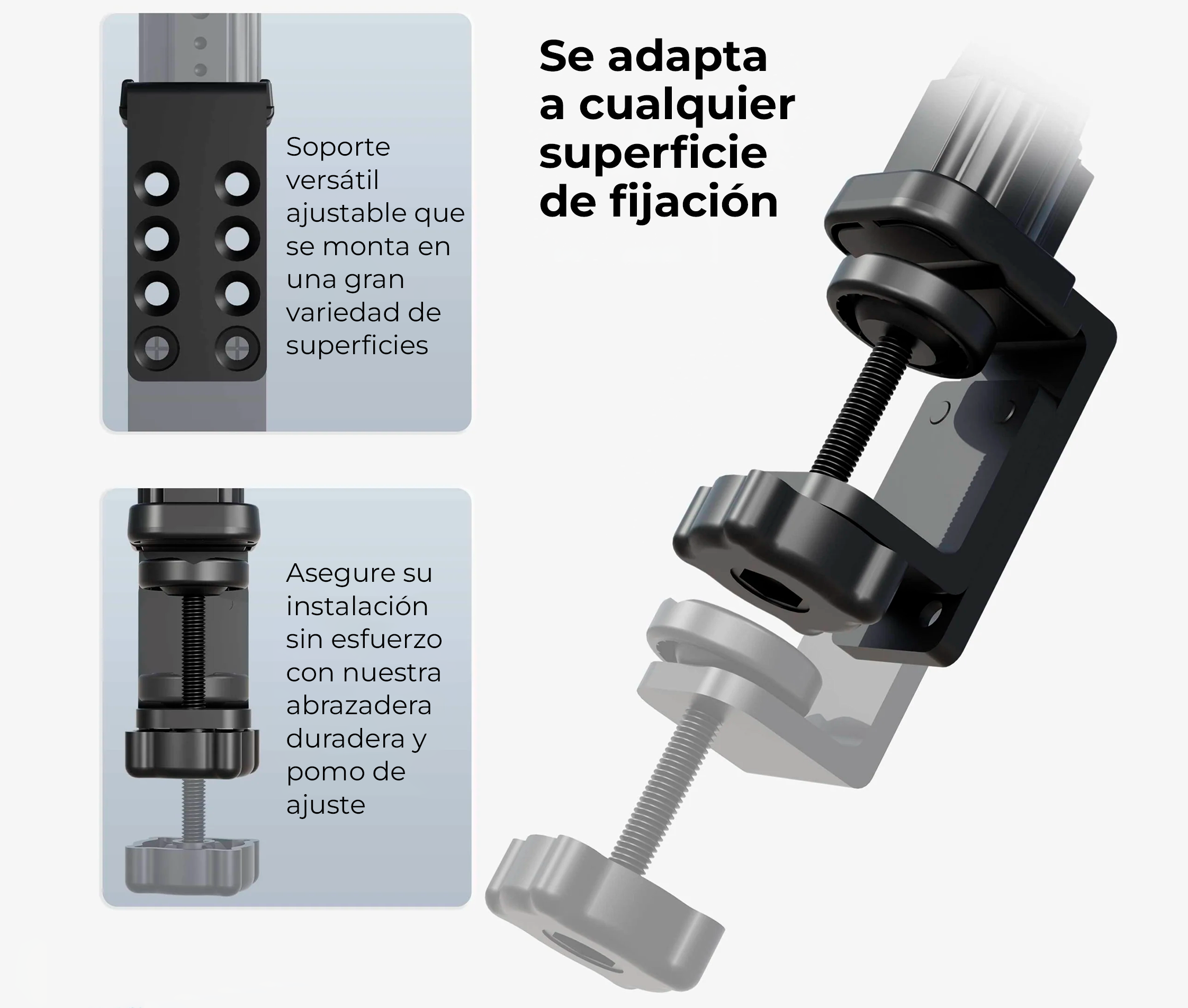 Se adapta a cualquier superficie de fijación

Soporte versátil ajustable que se monta en una gran variedad de superficies

Asegure su instalación sin esfuerzo con nuestra abrazadera duradera y pomo de ajuste