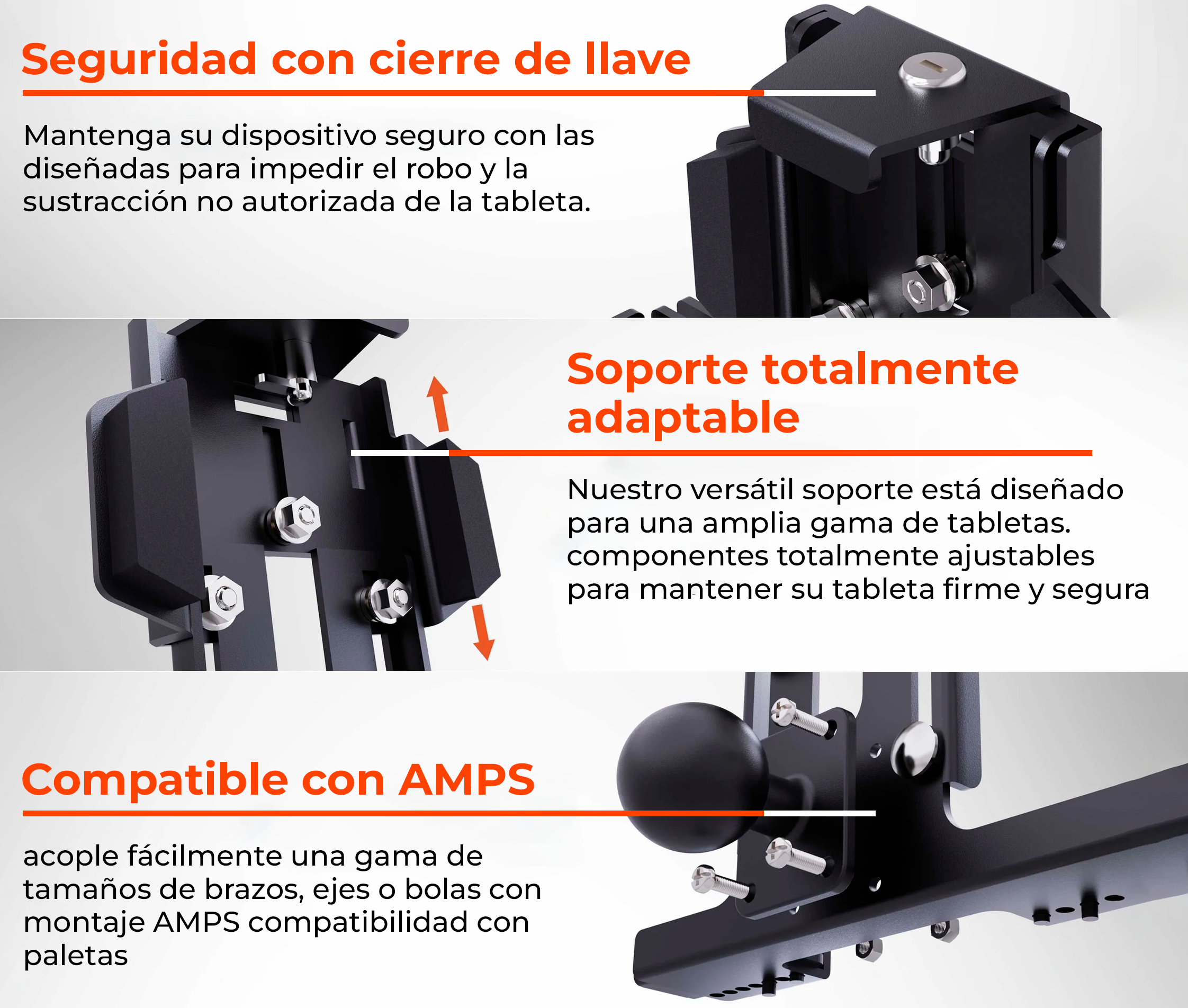 Seguridad con cierre de llave

Mantenga su dispositivo seguro con las diseñadas para impedir el robo y la sustracción no autorizada de la tableta.

Soporte totalmente adaptable

Nuestro versátil soporte está diseñado para una amplia gama de tabletas. componentes totalmente ajustables para mantener su tableta firme y segura

Compatible con AMPS

acople fácilmente una gama de tamaños de brazos, ejes o bolas con montaje AMPS compatibilidad con paletas