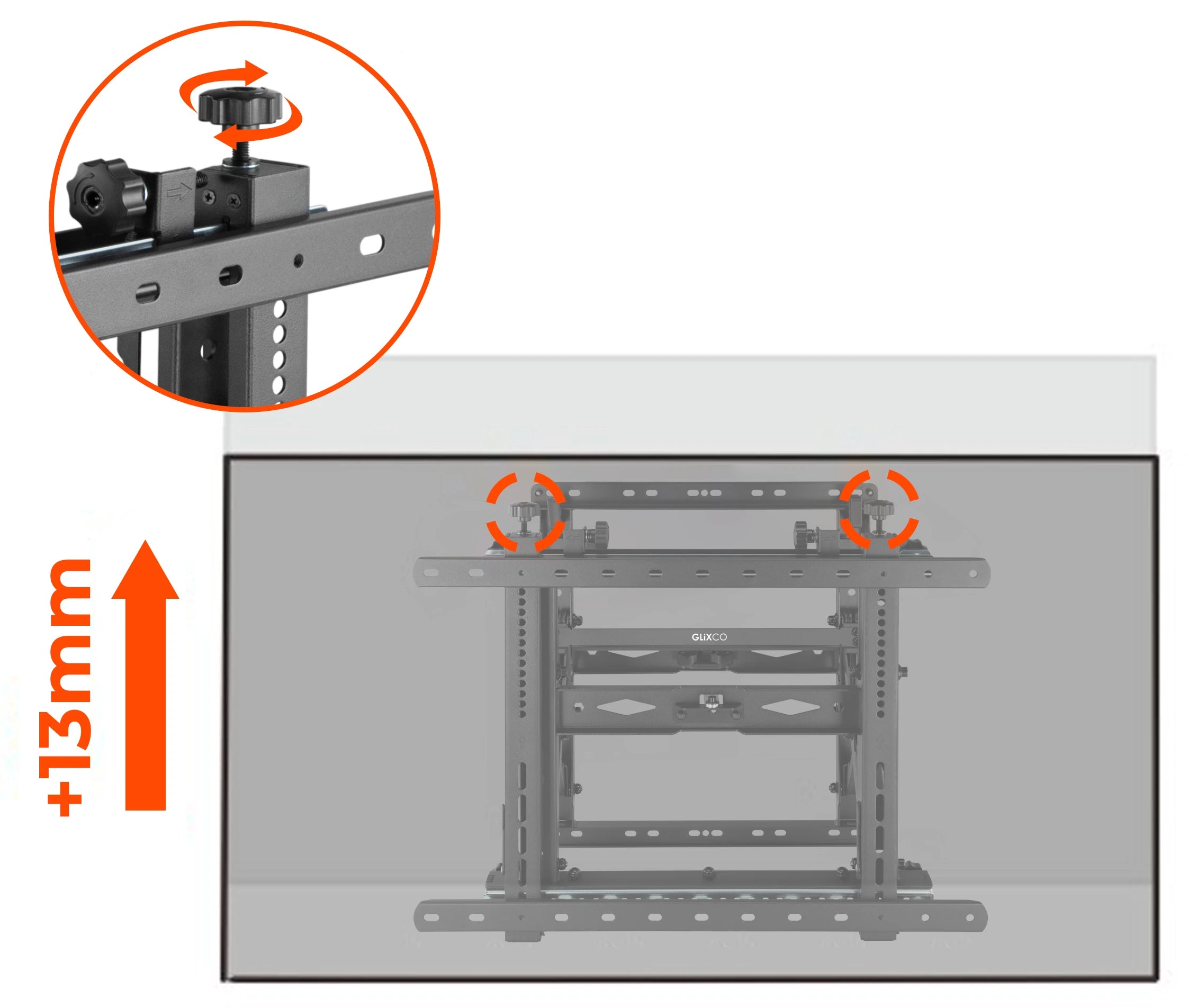 +13mm

GLiXCO