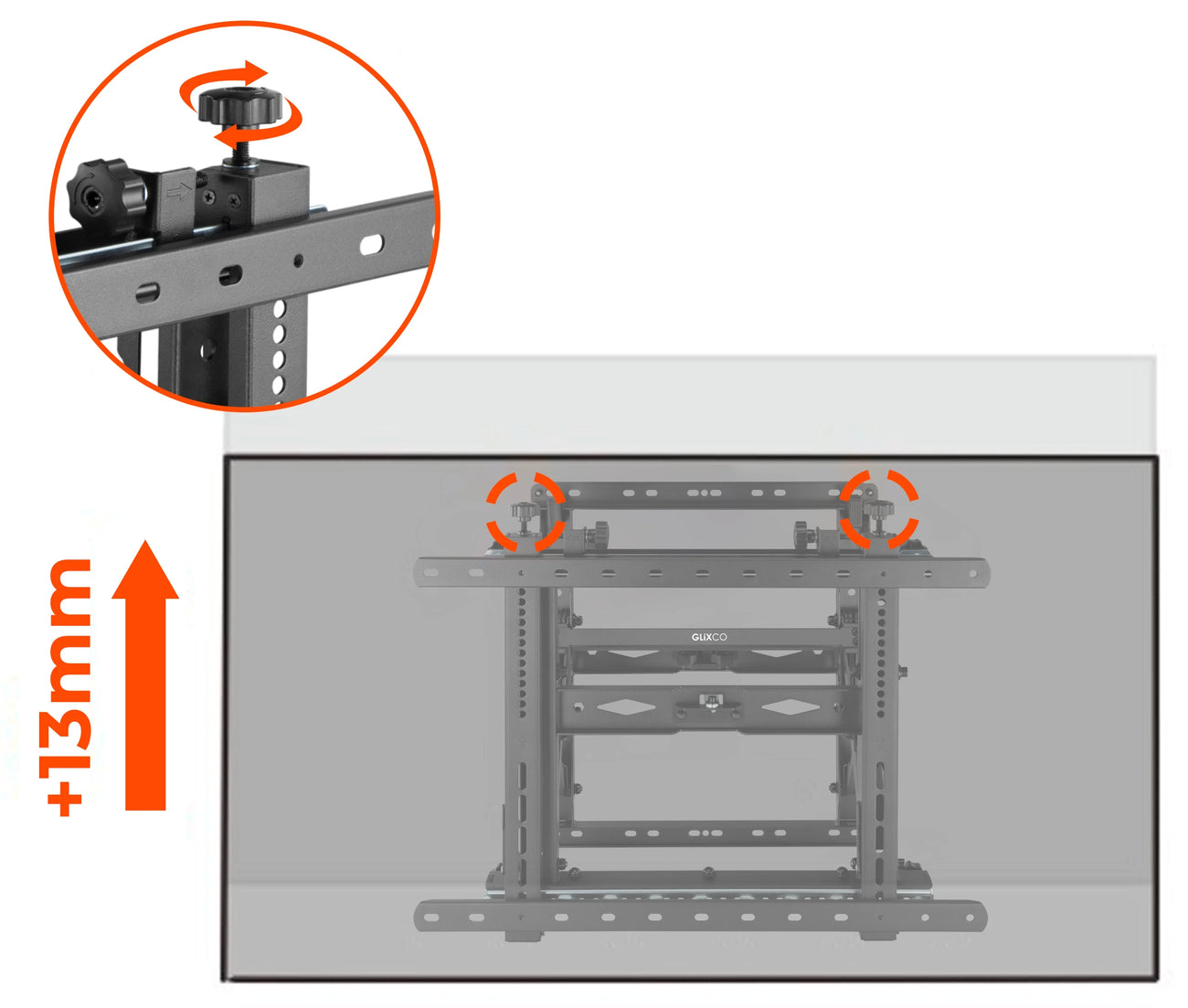 +13mm

GLIXCO