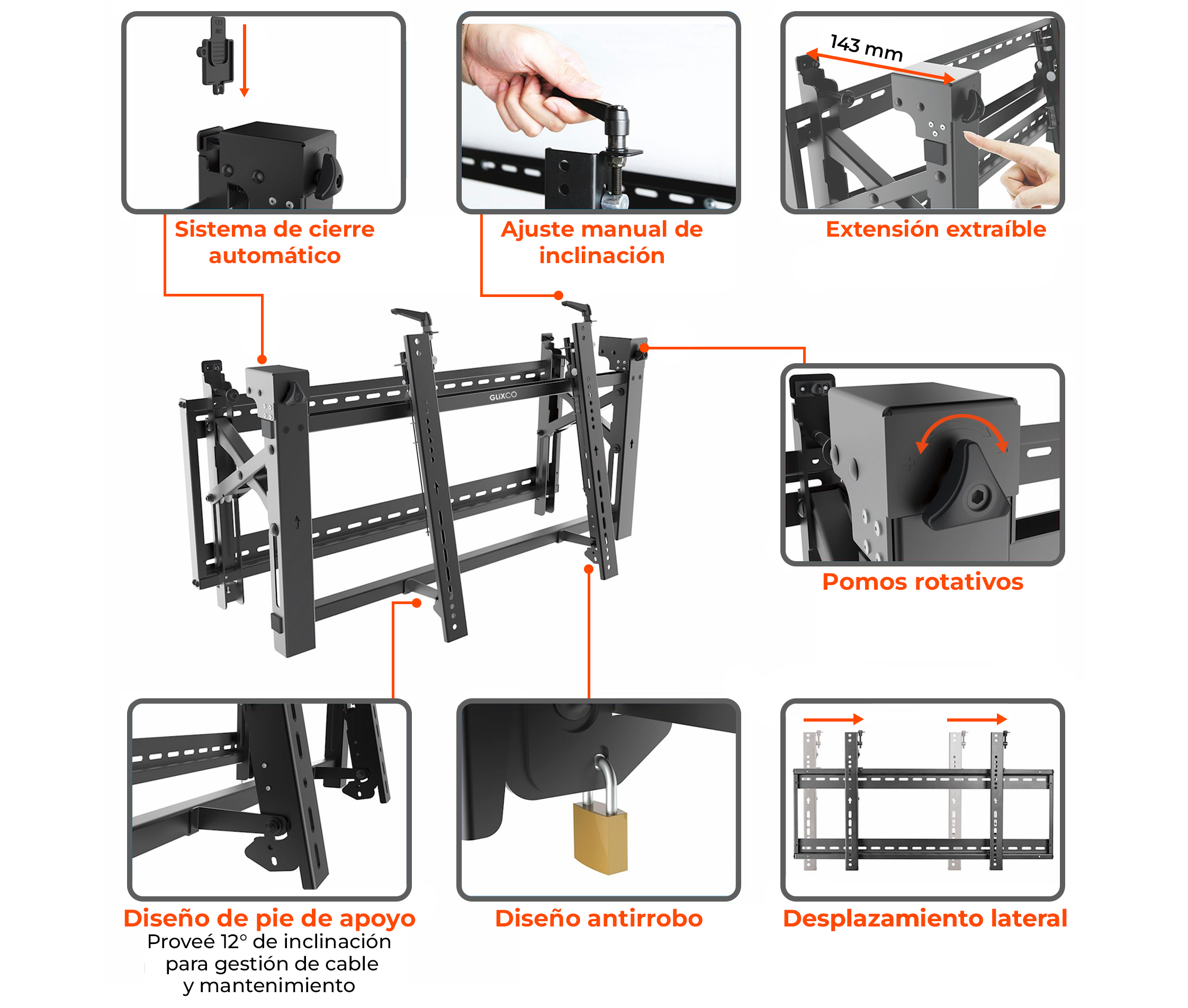 143 mm

Sistema de cierre automático

Ajuste manual de inclinación

Extensión extraíble

GLIXCO

Pomos rotativos

Diseño de pie de apoyo
Proveé 12° de inclinación para gestión de cable y mantenimiento

Diseño antirrobo

Desplazamiento lateral