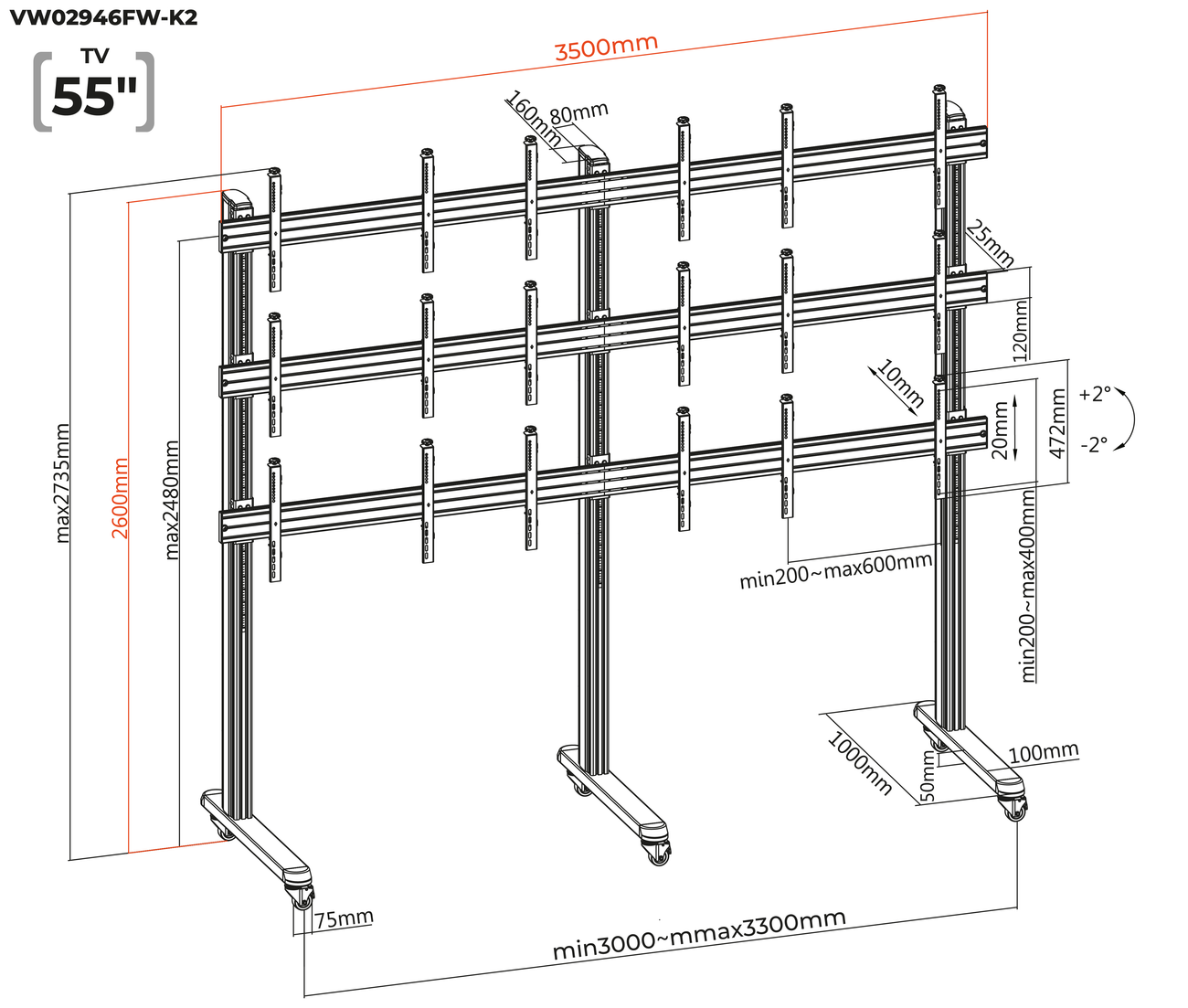 VW02946FW-K2

TV
55"

3500mm

160mm
80mm

25mm
120mm
10mm
20mm
472mm
+2°
-2°

max2735mm
2600mm
max2480mm

min200~max600mm
min200~max400mm

1000mm
50mm
100mm

75mm
min3000~mmax3300mm