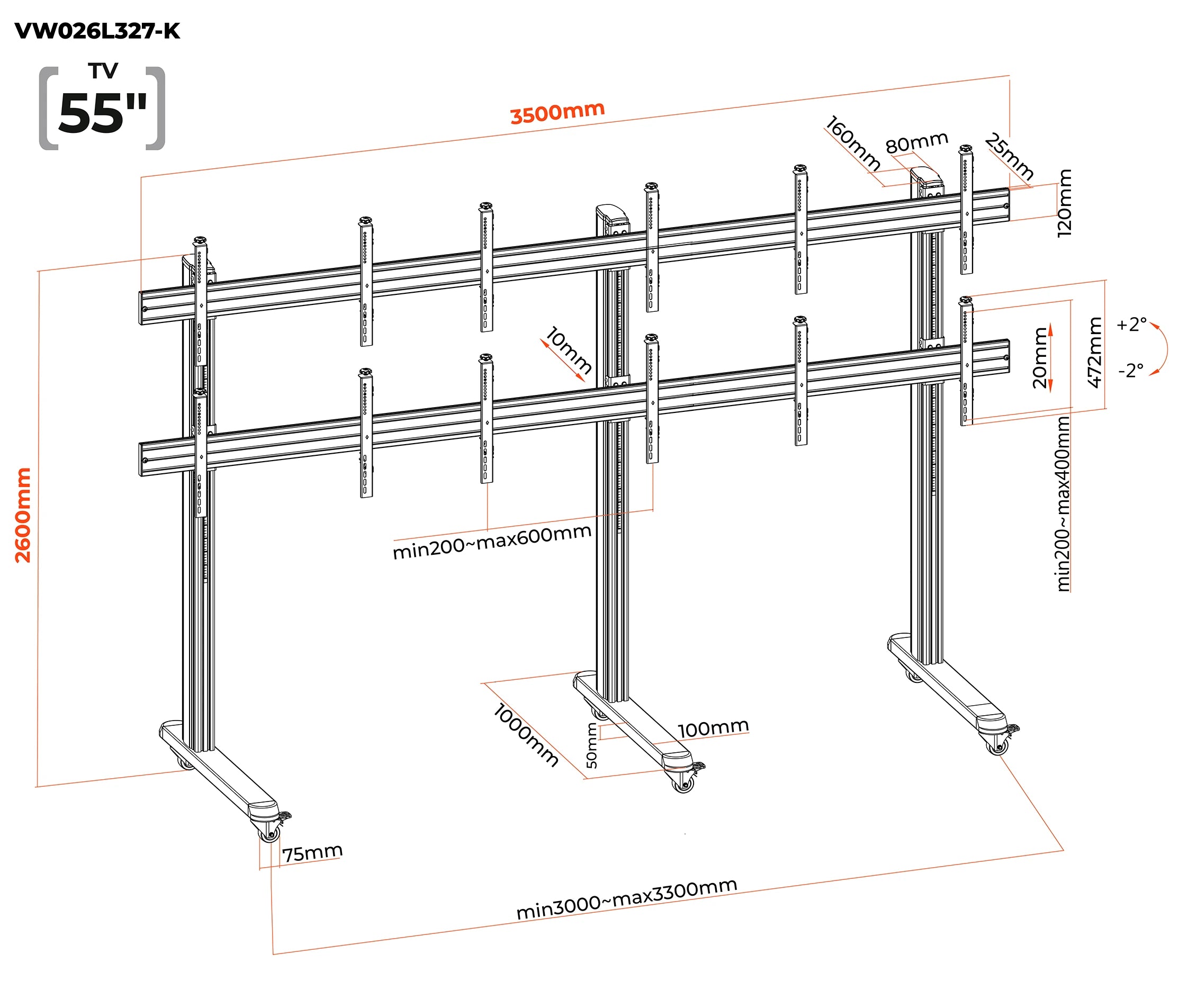 VW026L327-K

TV
55"

3500mm

160mm
80mm
25mm
120mm

10mm

20mm
472mm
+2°
-2°

min200~max400mm

2600mm

min200~max600mm

1000mm
50mm
100mm

75mm

min3000~max3300mm