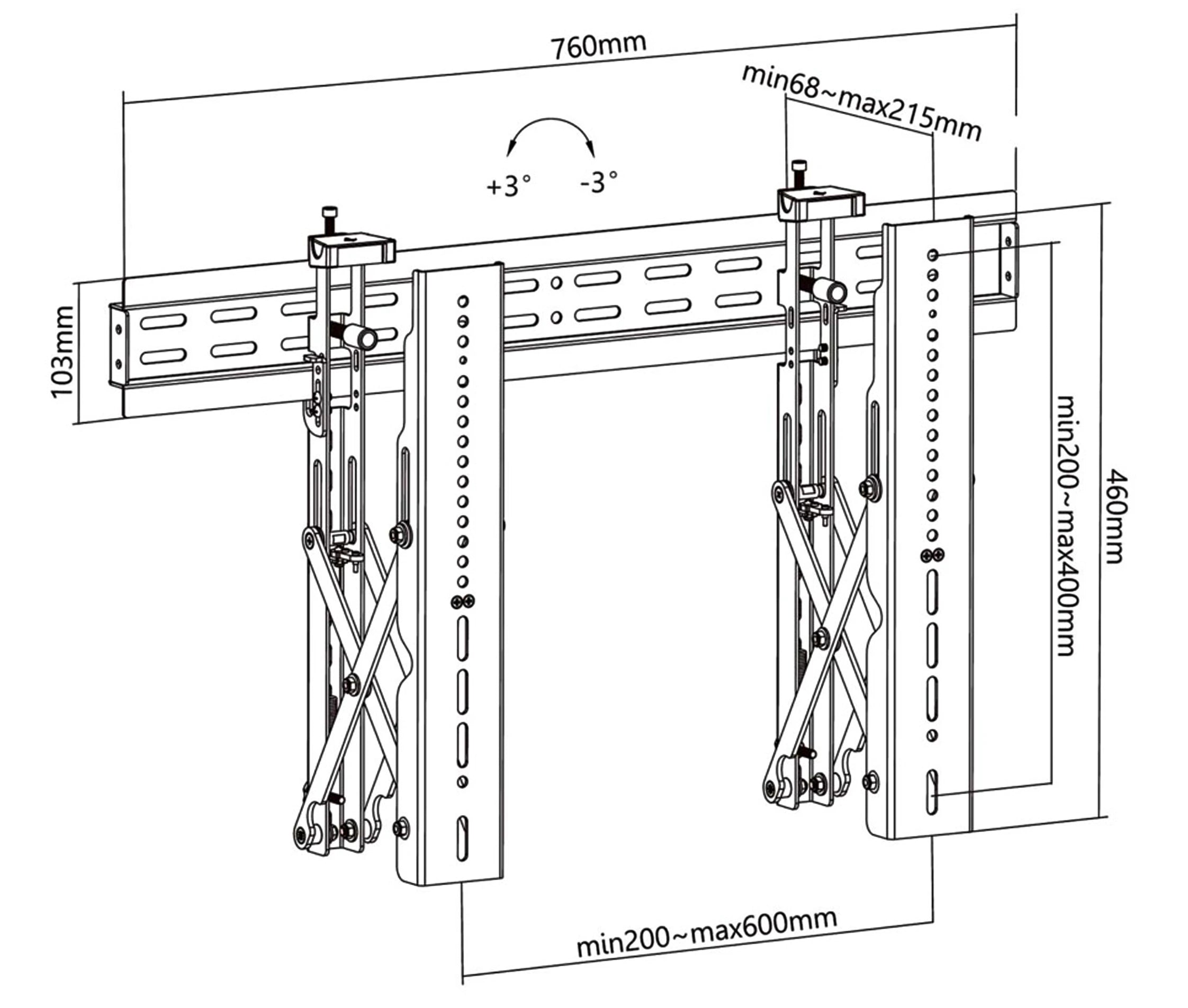 760mm

min68~max215mm

+3°

-3°

103mm

min200~max400mm

460mm

min200~max600mm