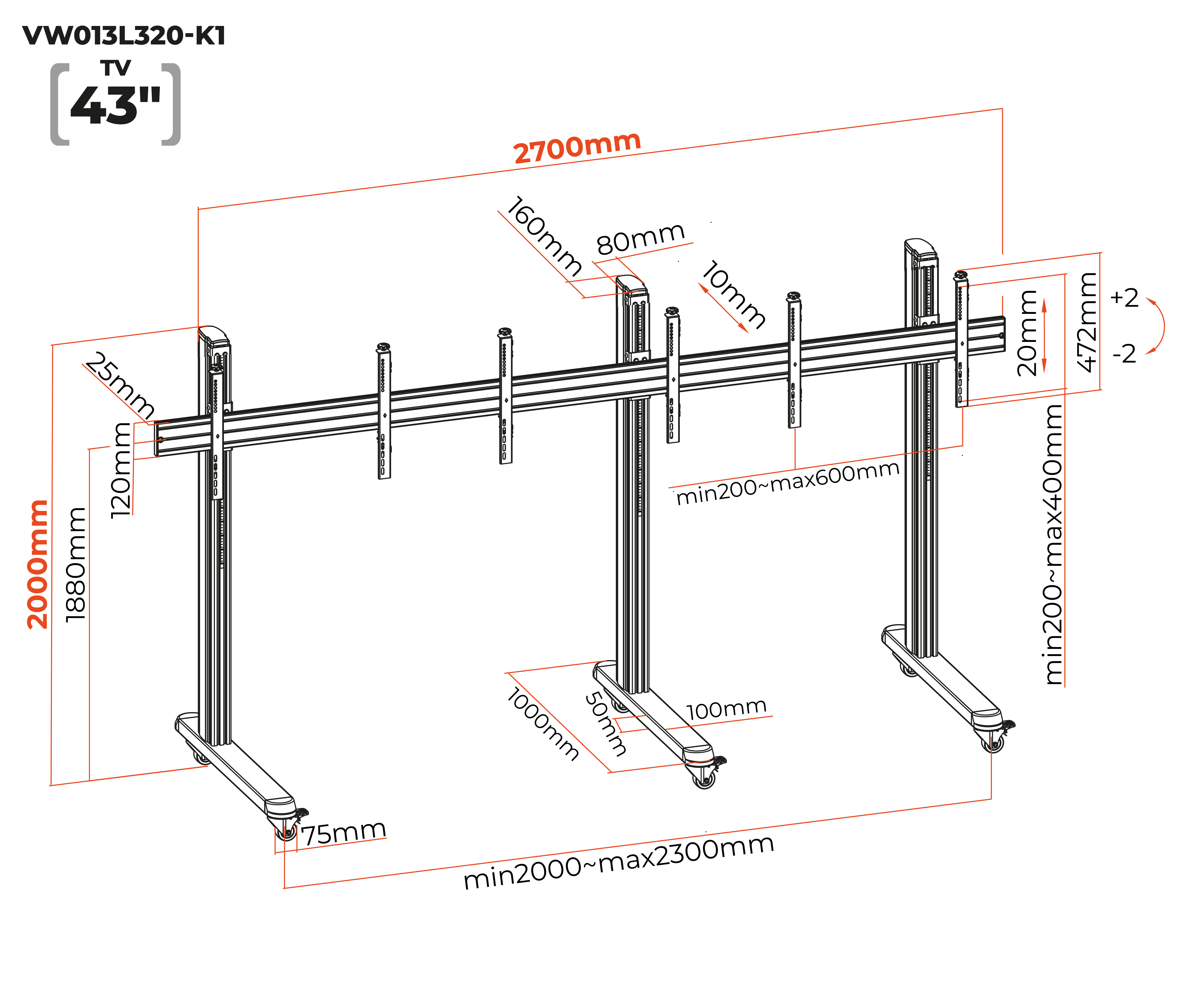 VW013L320-K1

TV
43"

2700mm

160mm

80mm

10mm

20mm

472mm

+2

-2

25mm

120mm

2000mm

1880mm

min200~max600mm

min200~max400mm

1000mm

50mm

100mm

75mm

min2000~max2300mm