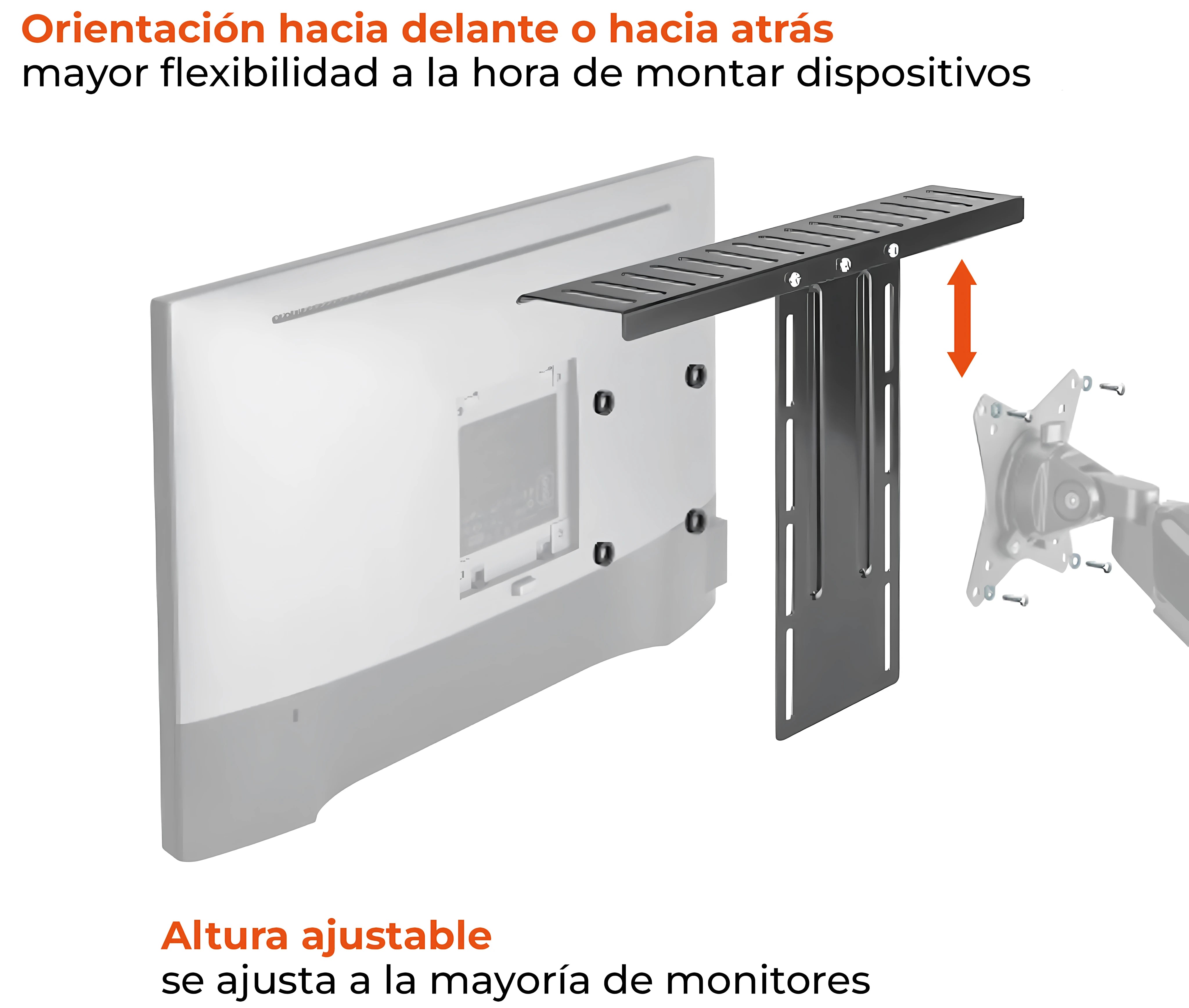 Orientación hacia delante o hacia atrás
mayor flexibilidad a la hora de montar dispositivos

Altura ajustable
se ajusta a la mayoría de monitores