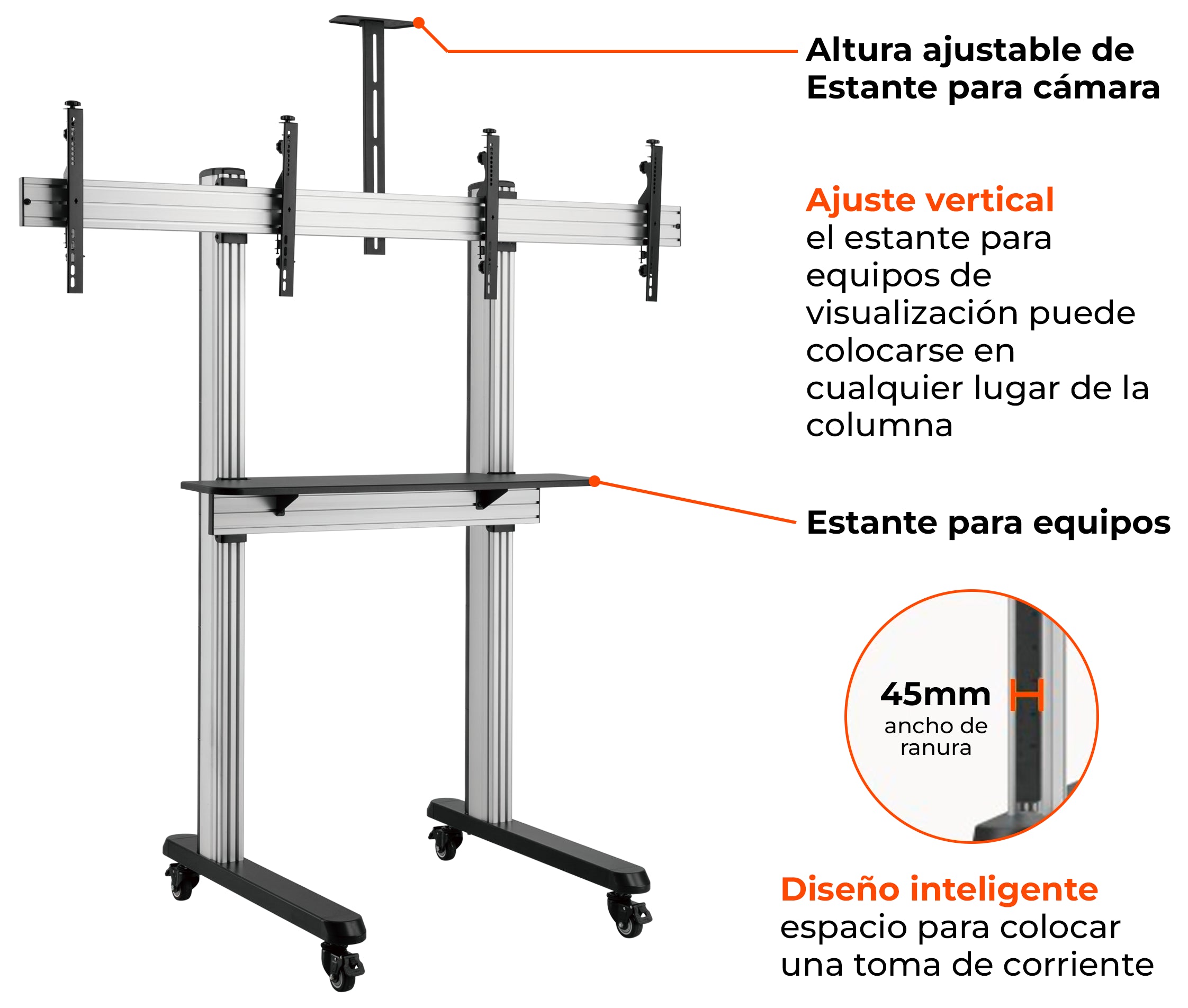 Altura ajustable de Estante para cámara

Ajuste vertical
el estante para equipos de visualización puede colocarse en cualquier lugar de la columna

Estante para equipos

45mm
ancho de ranura

Diseño inteligente
espacio para colocar una toma de corriente