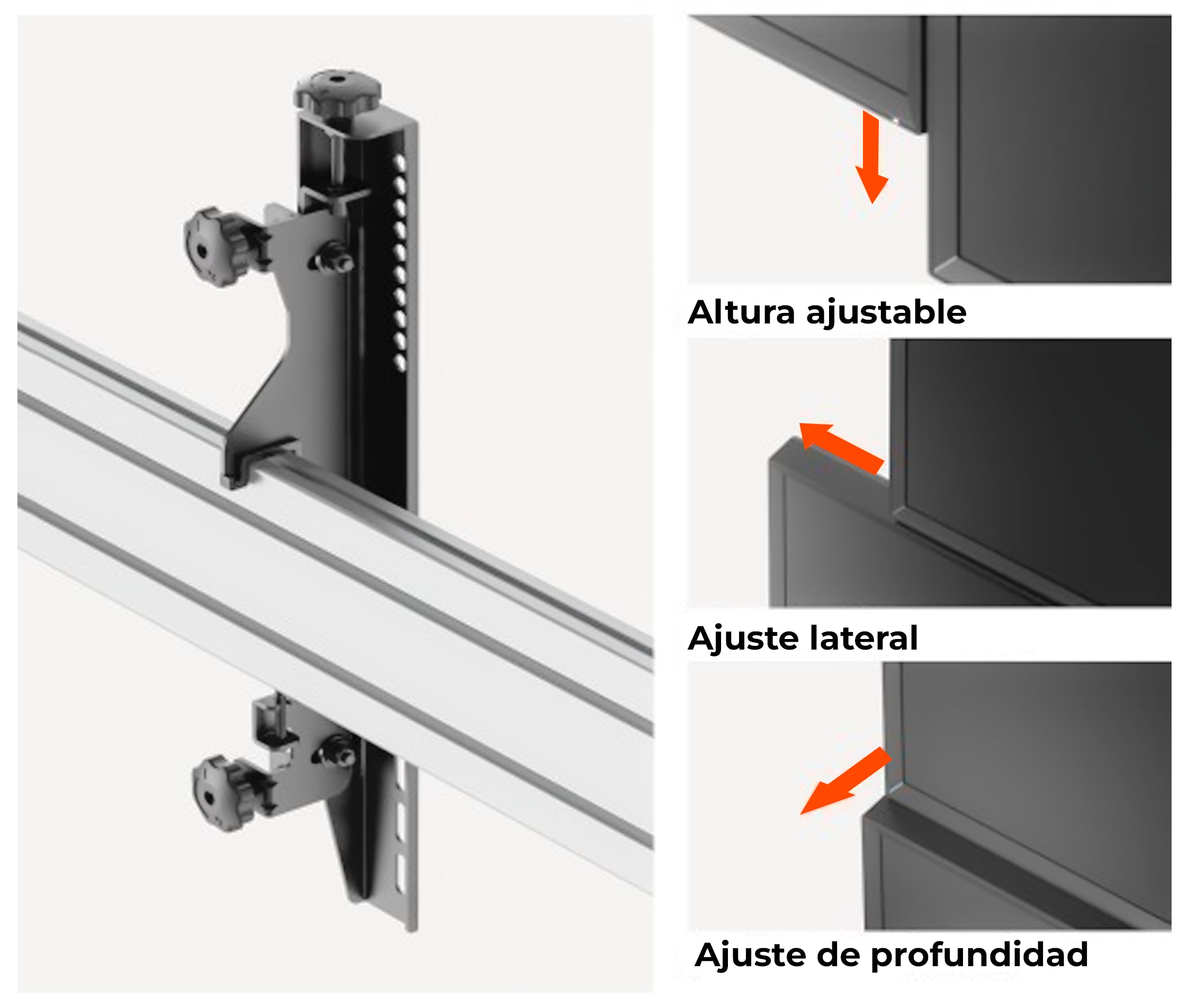 Altura ajustable

Ajuste lateral

Ajuste de profundidad