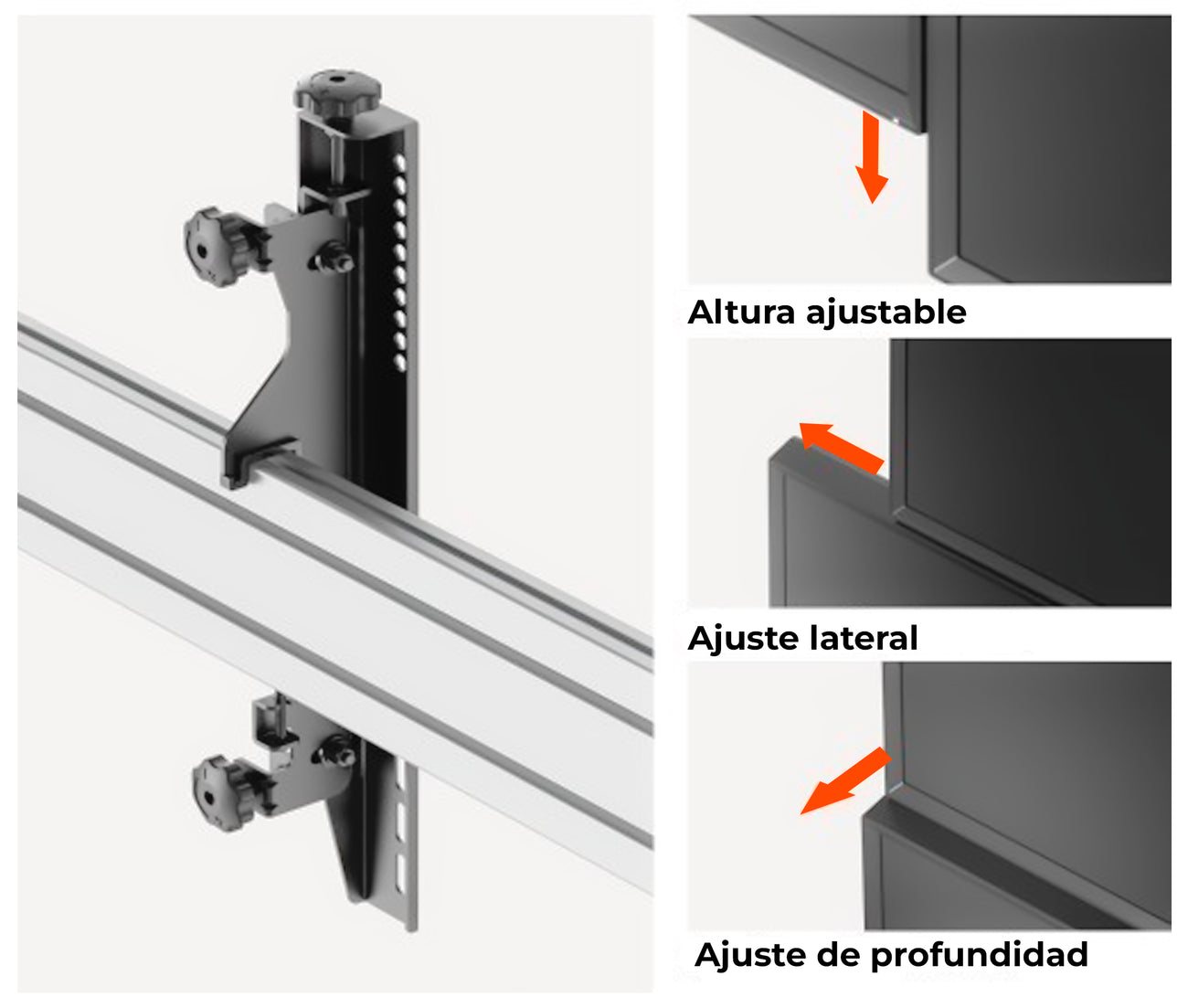 Altura ajustable

Ajuste lateral

Ajuste de profundidad