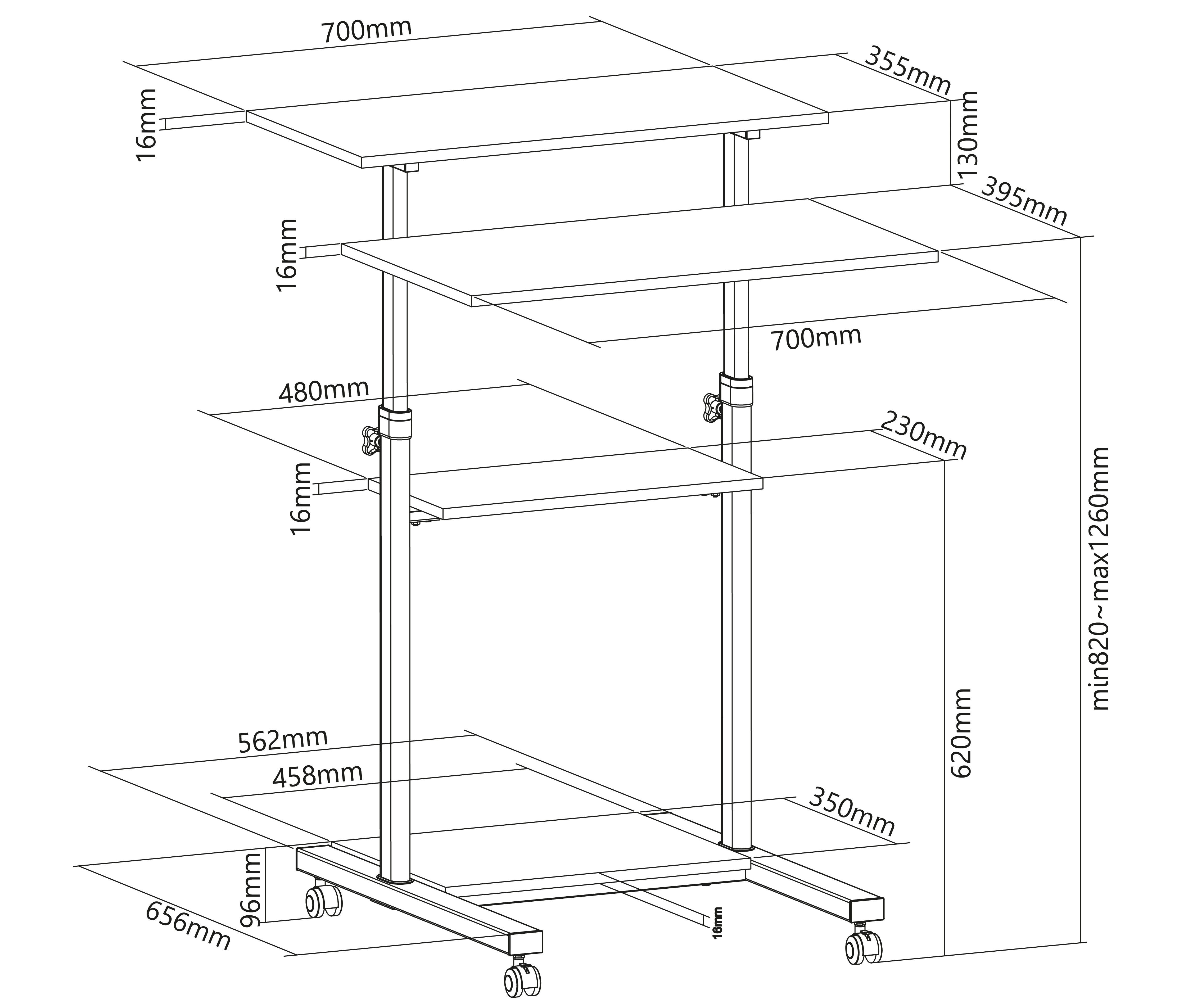 700mm
355mm
16mm
130mm
395mm
16mm
700mm
480mm
230mm
16mm
min820~max1260mm
620mm
562mm
458mm
350mm
96mm
656mm
16mm