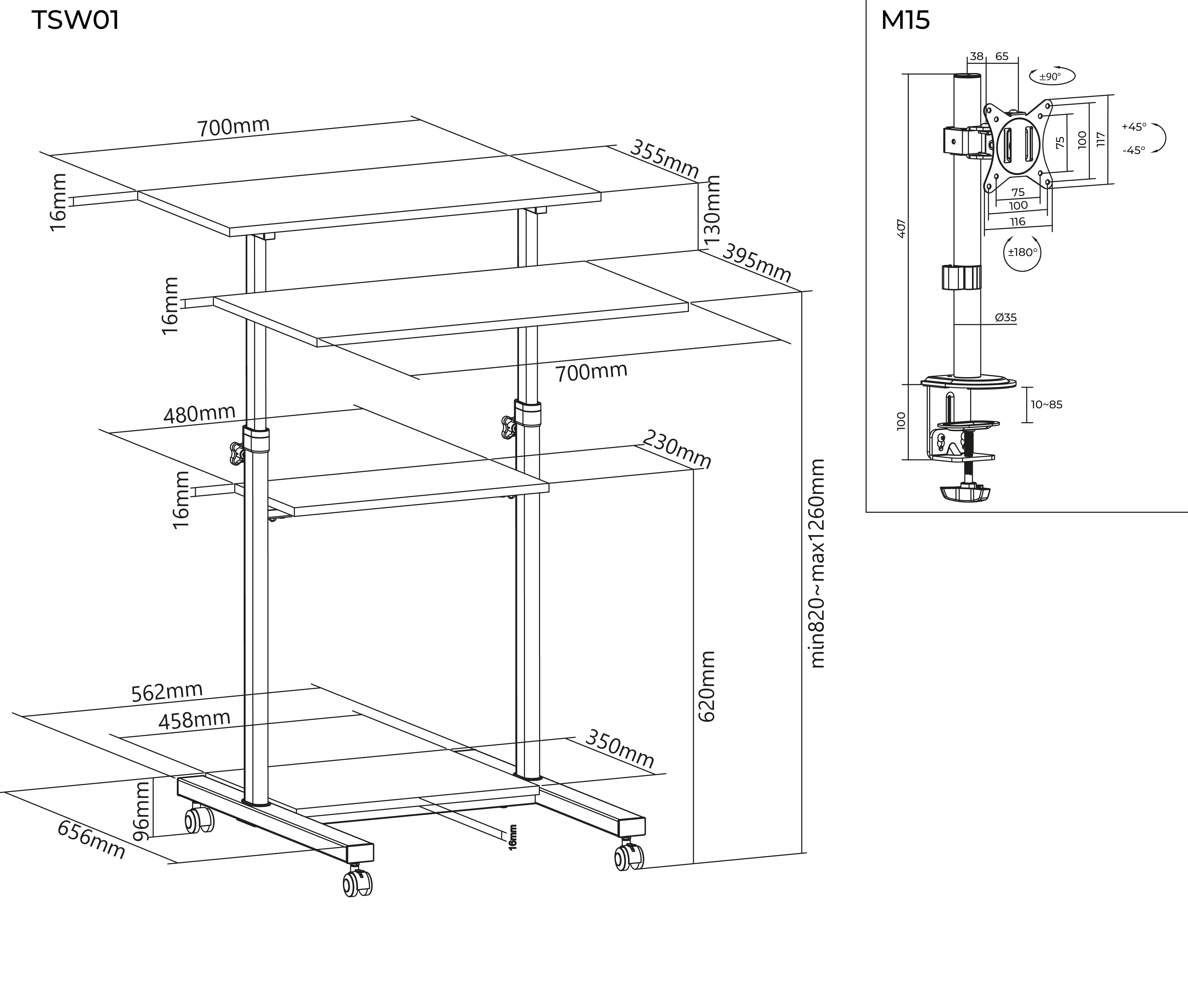 TSW01

700mm
355mm
16mm
130mm
395mm
16mm
700mm
480mm
230mm
16mm
min820~max1260mm
620mm
562mm
458mm
350mm
96mm
656mm
16mm

M15

38
65
±90°
+45°
-45°
75
100
117
75
100
116
407
±180°
Ø35
10~85
100