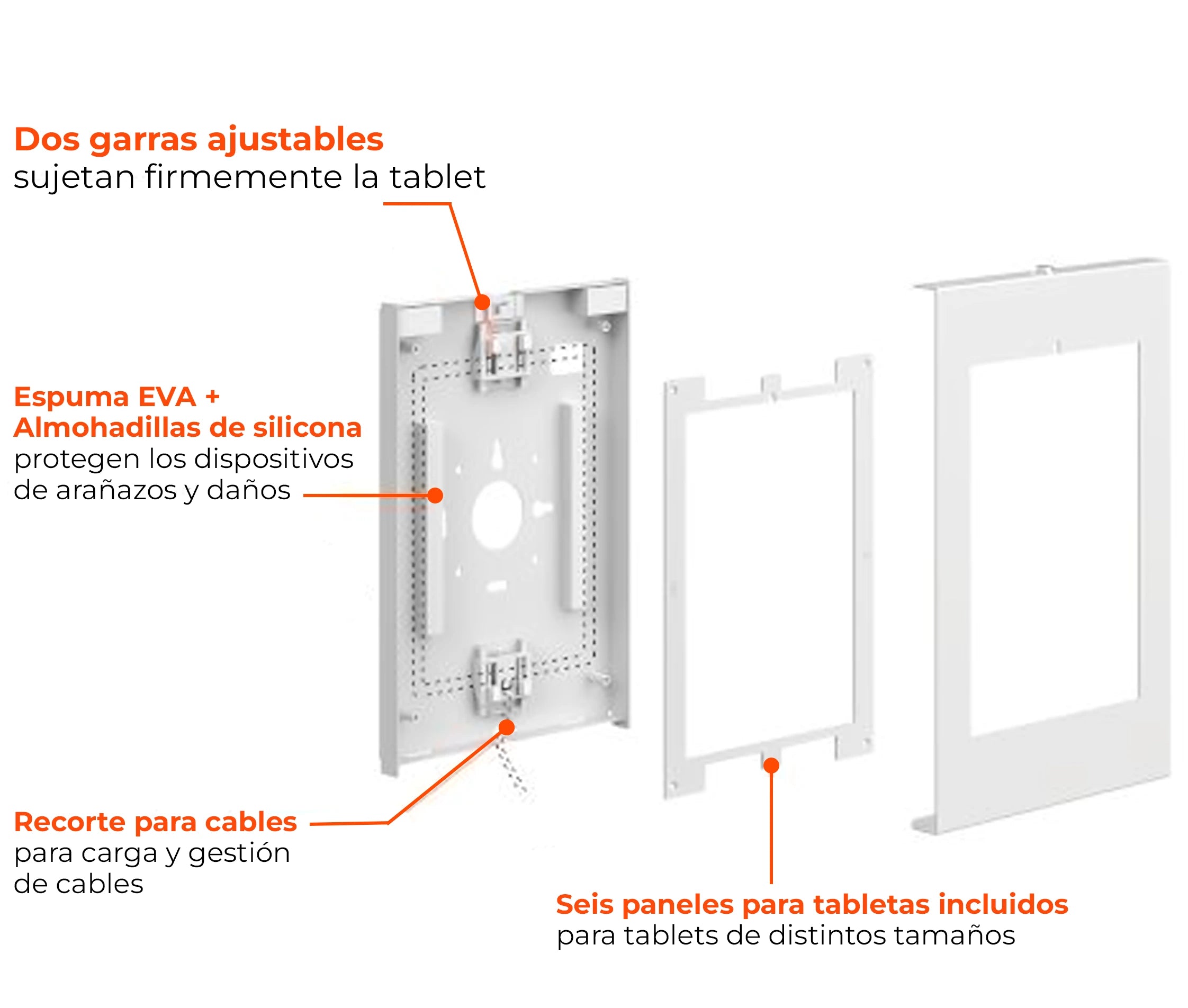 Dos garras ajustables
sujetan firmemente la tablet

Espuma EVA +
Almohadillas de silicona
protegen los dispositivos de arañazos y daños

Recorte para cables
para carga y gestión de cables

Seis paneles para tabletas incluidos
para tablets de distintos tamaños