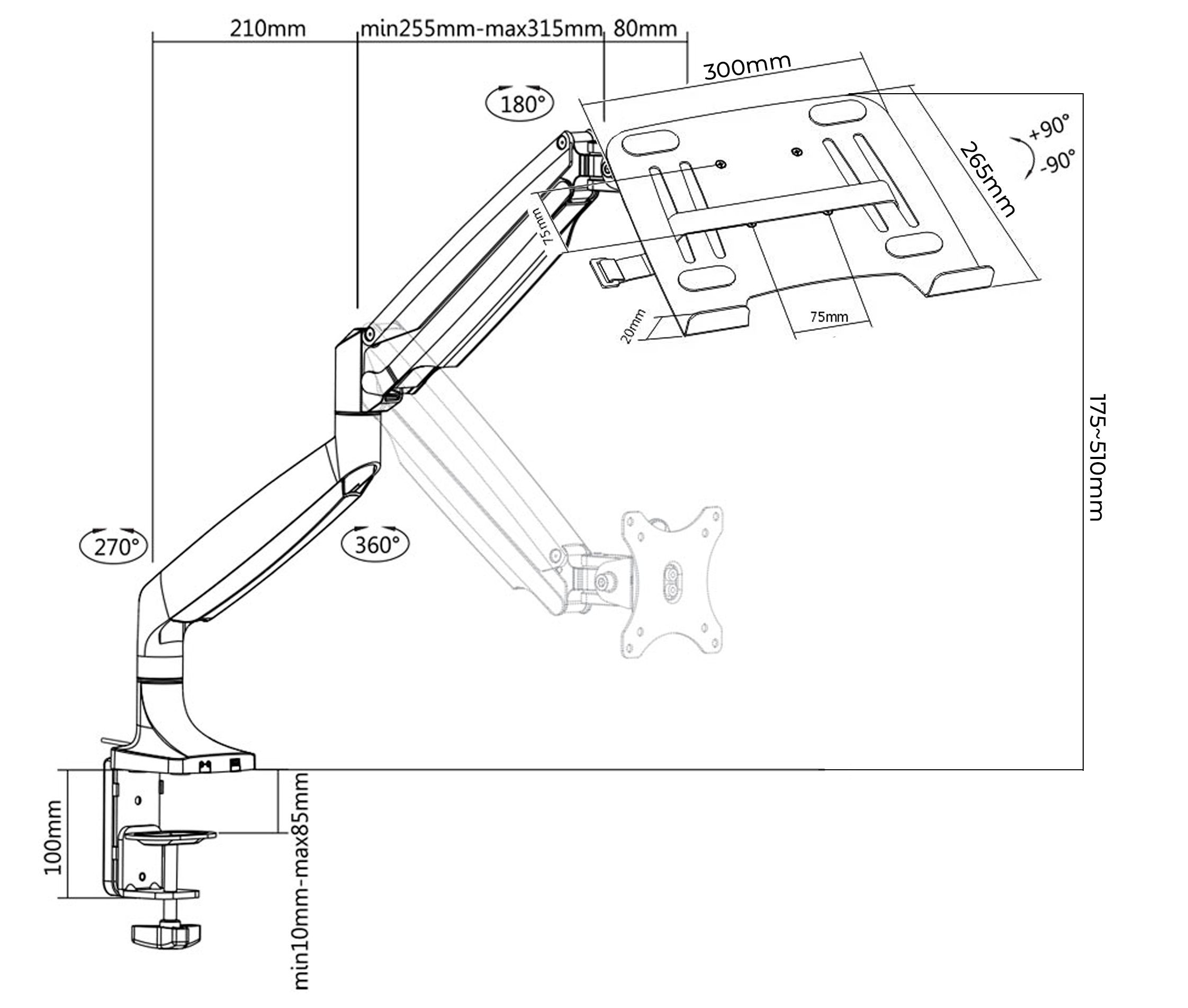 210mm
min255mm-max315mm
80mm
300mm
180°
+90°
-90°
265mm
75mm
20mm
75mm
175~510mm
270°
360°
100mm
min10mm-max85mm