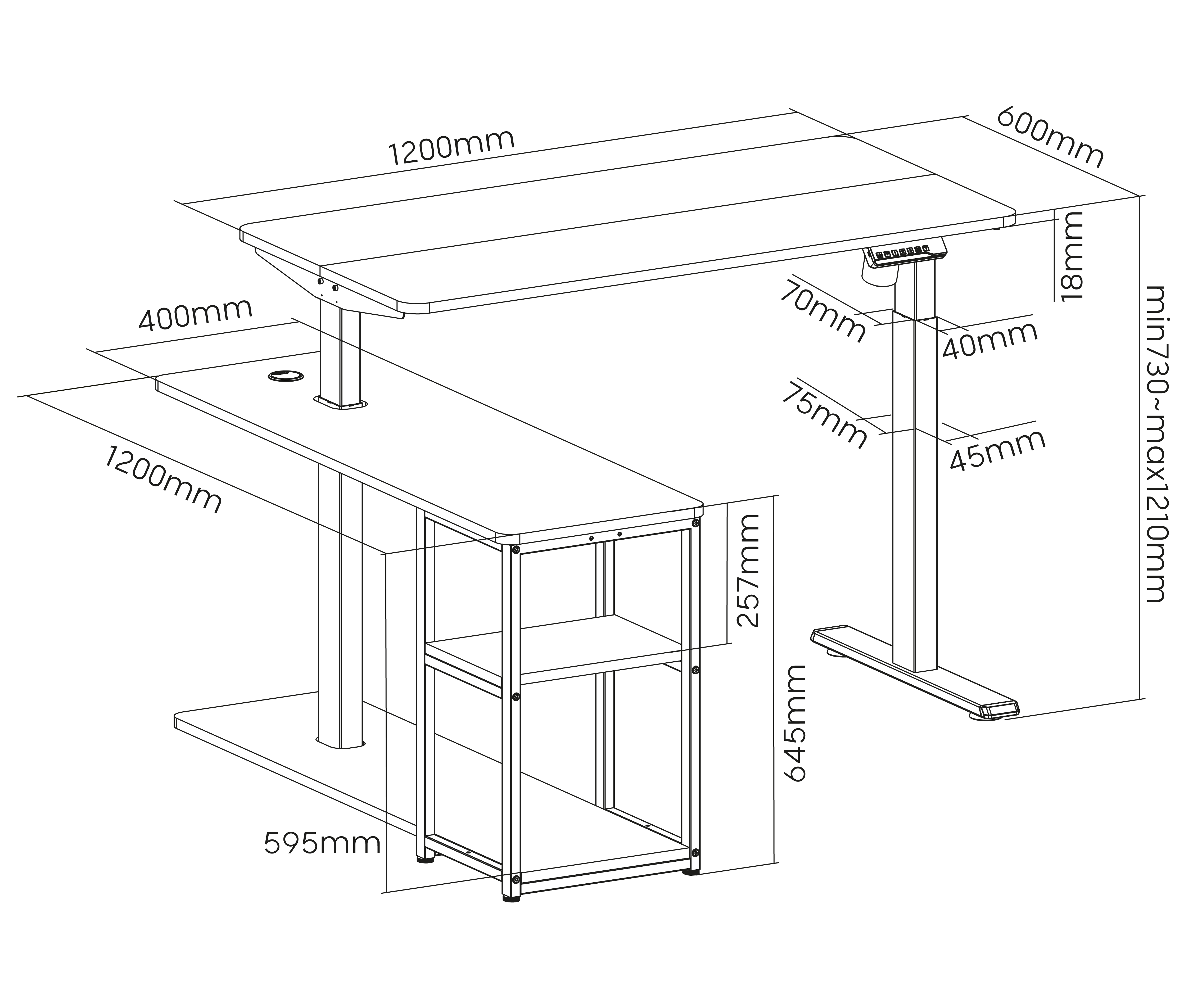 1200mm

600mm

18mm

400mm

70mm

40mm

75mm

45mm

min730~max1210mm

1200mm

257mm

645mm

595mm