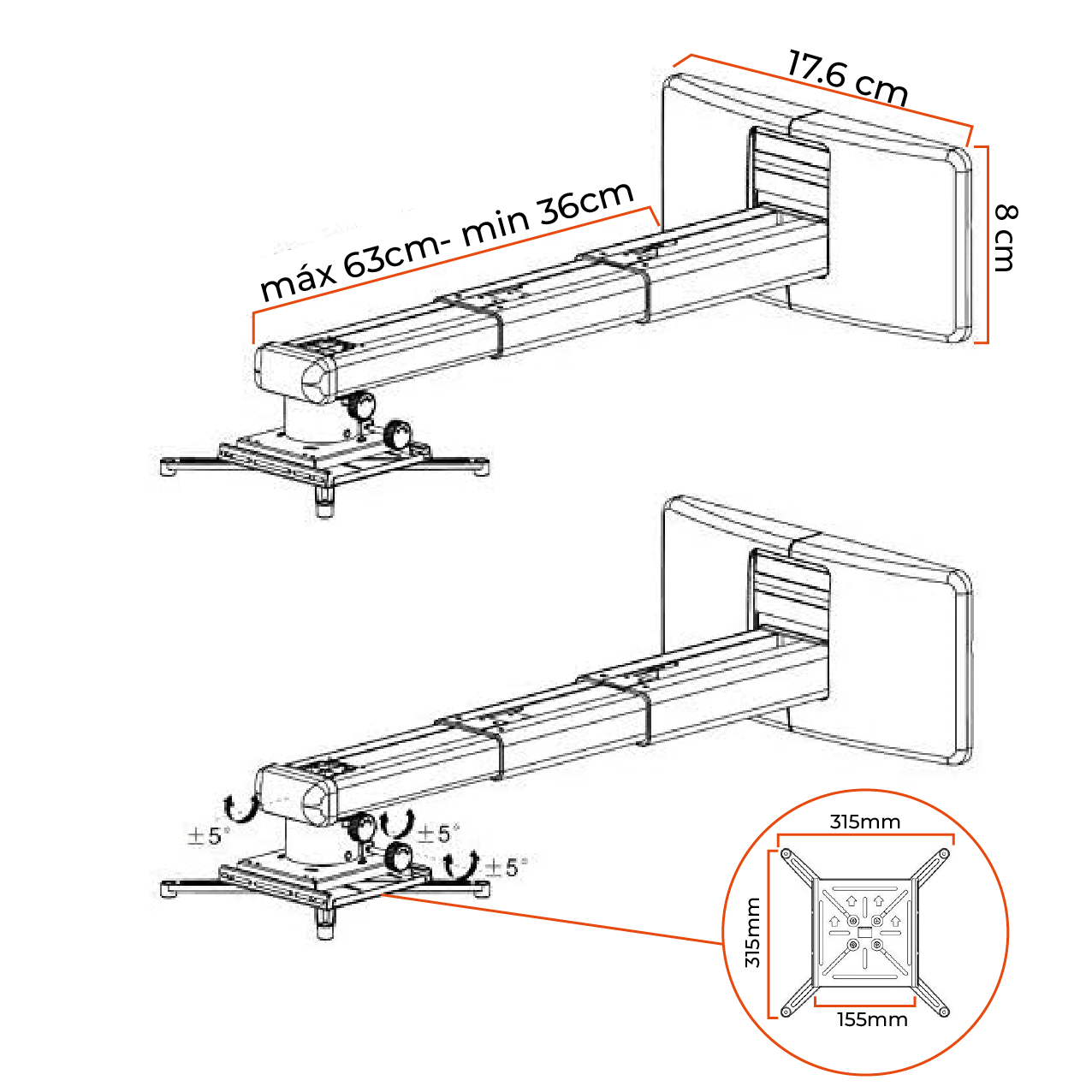 17.6 cm

8 cm

máx 63cm- min 36cm

±5°

±5°

±5°

315mm

315mm

155mm